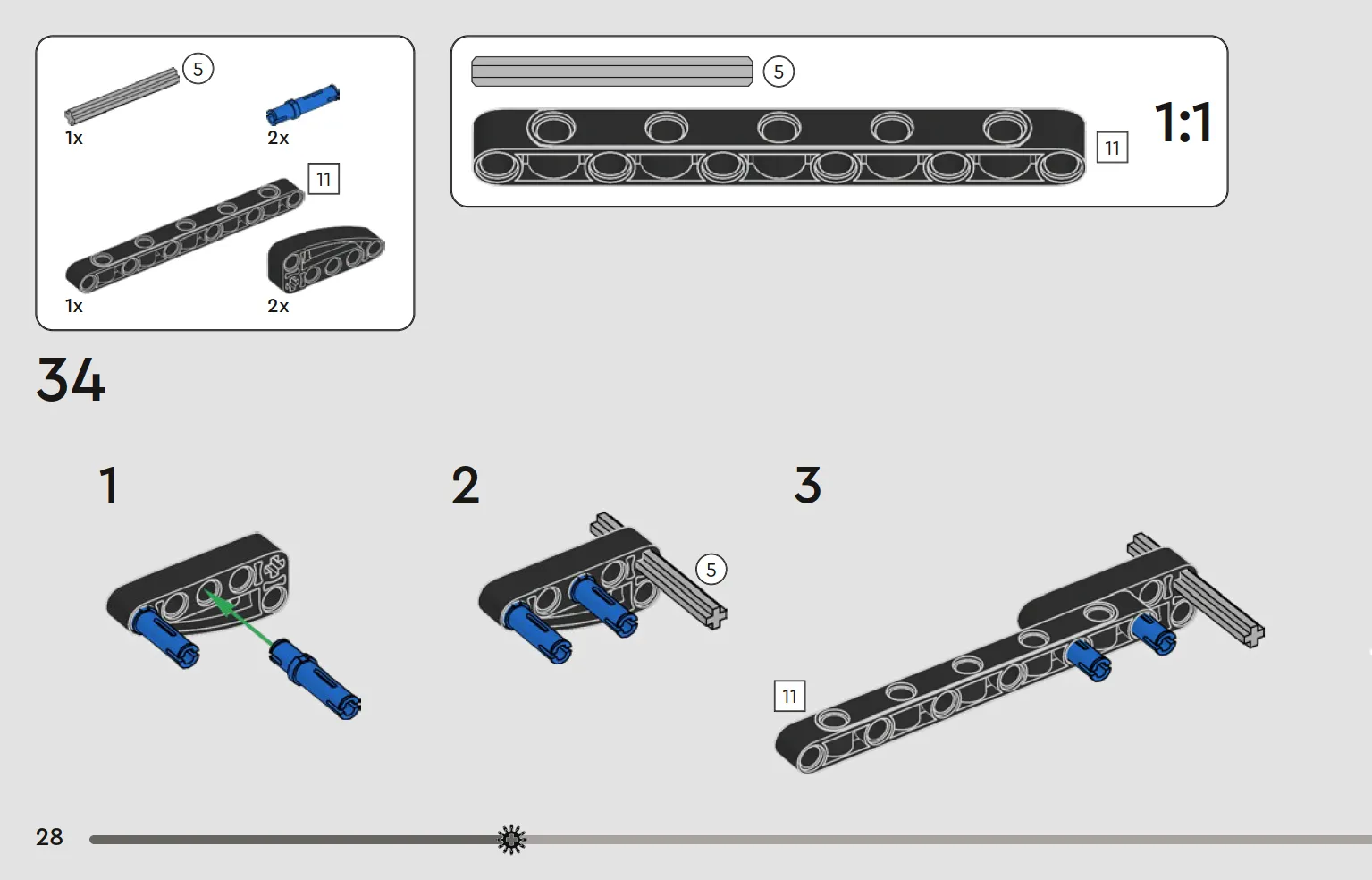 5
1x
2x
11
1x
2x

5
11
1:1

34

1

2
5

3
11

28