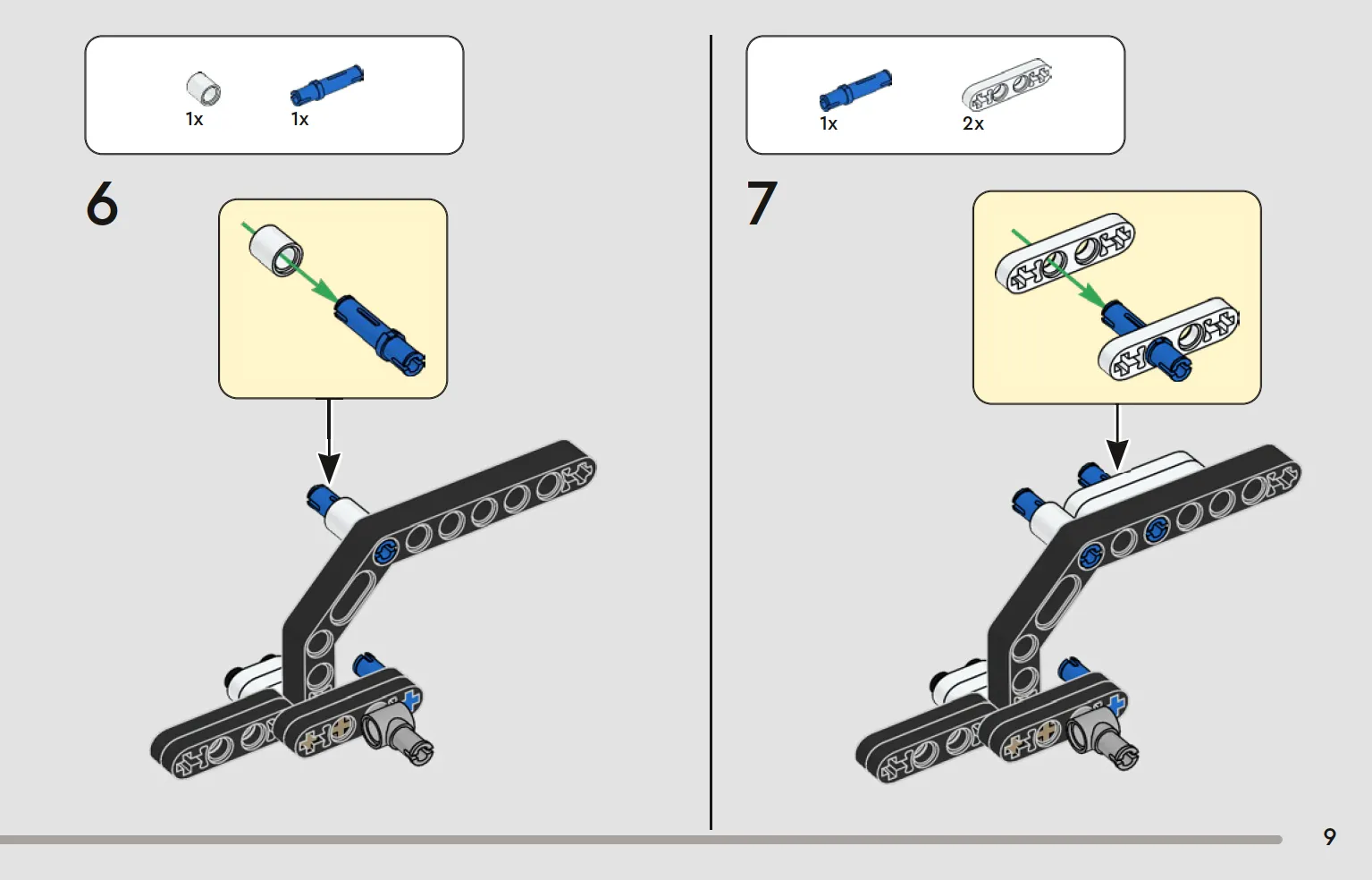 1x 1x

6

1x 2x

7

9