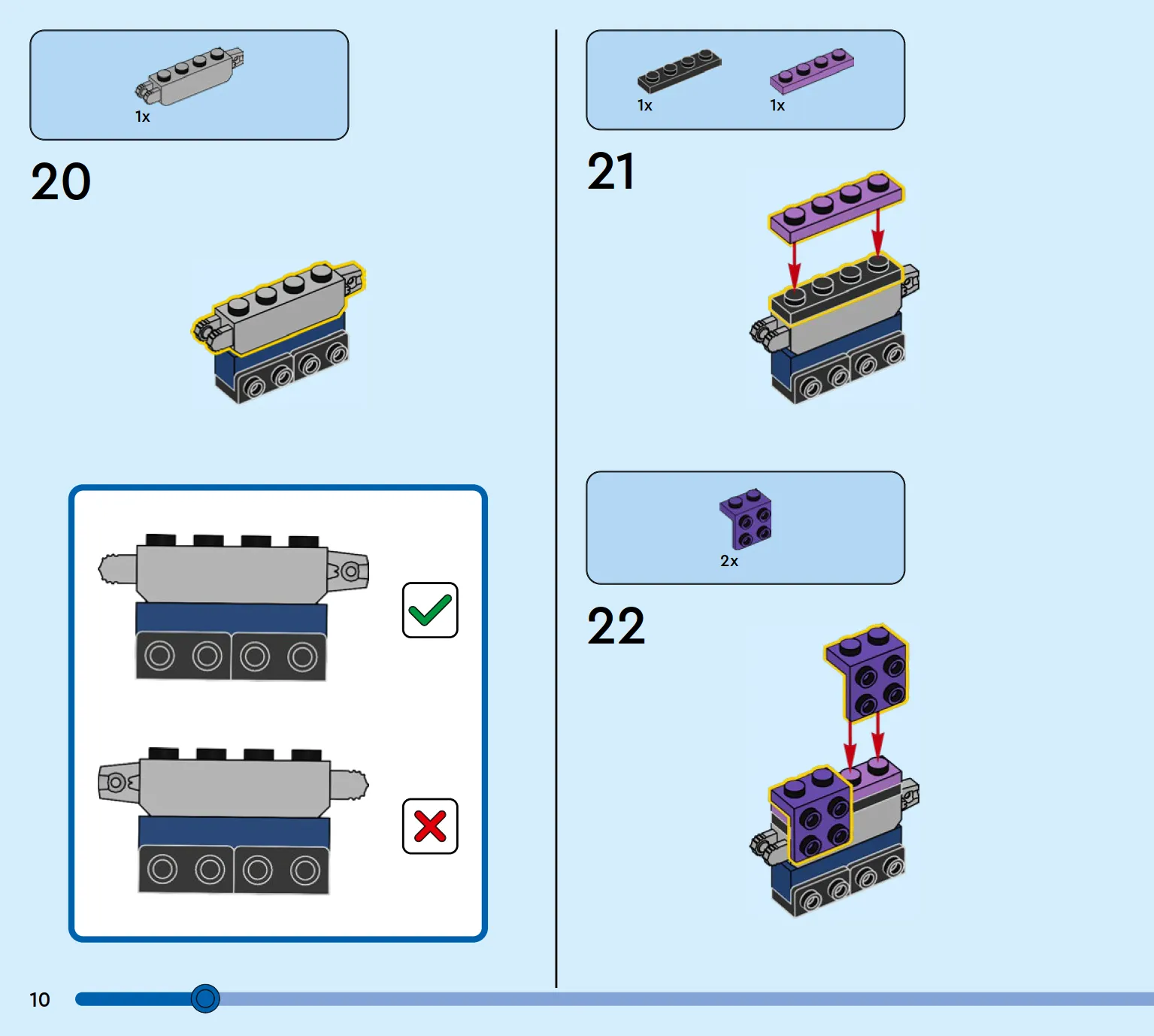 1x

20

1x 1x

21

2x

22

10