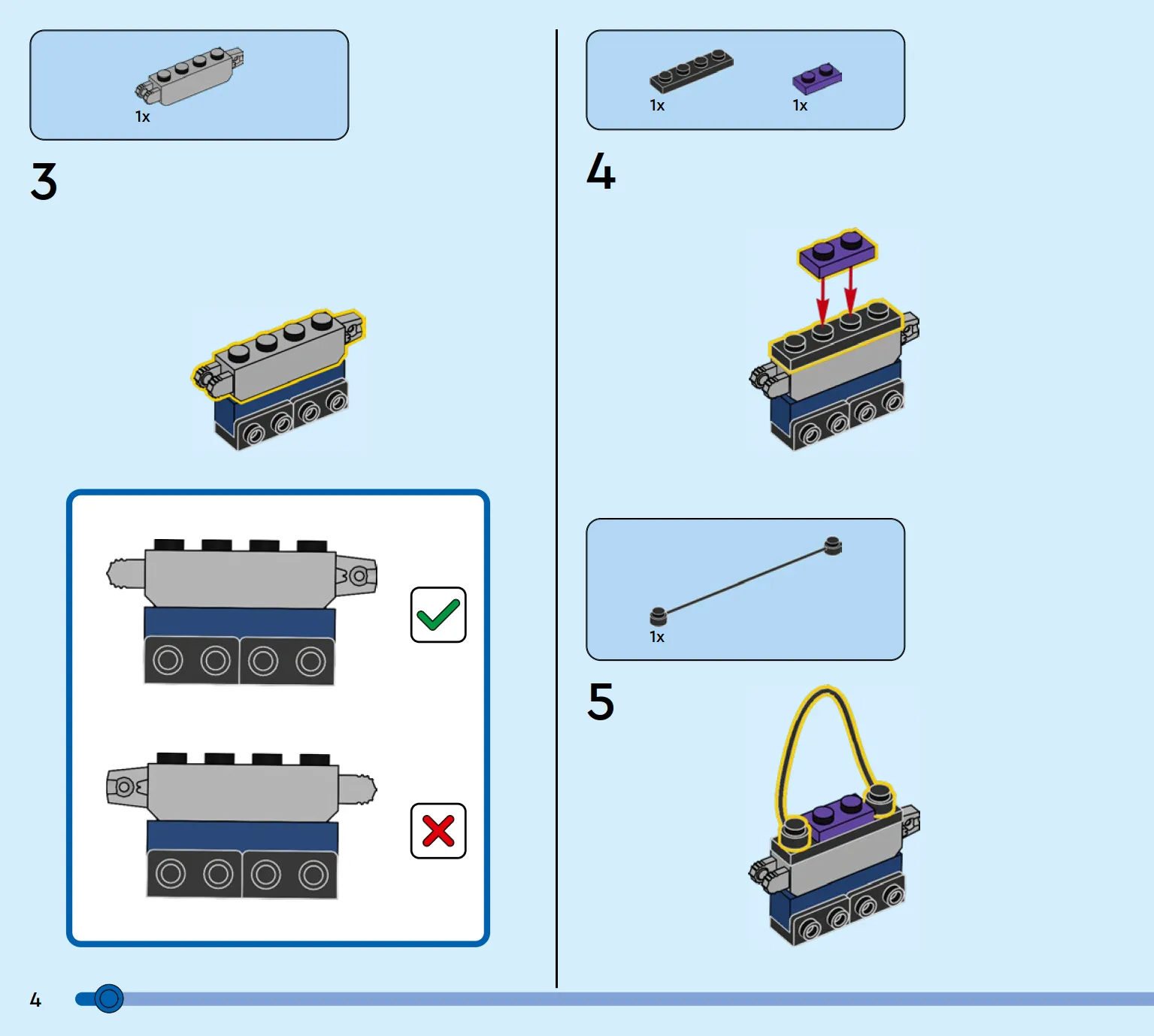 1x

3

1x

1x

4

1x

5

4