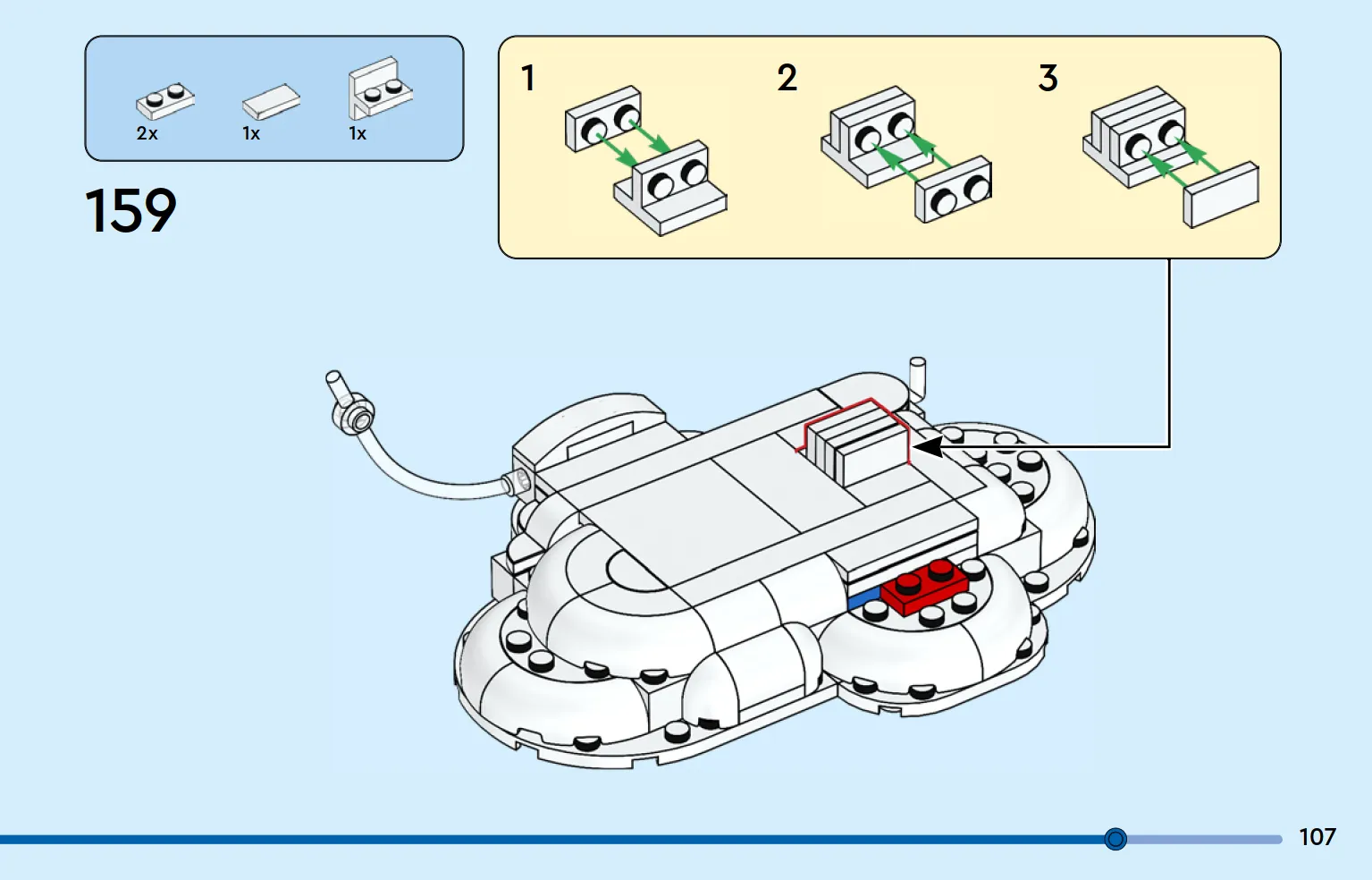 2x
1x
1x

159

1
2
3

107