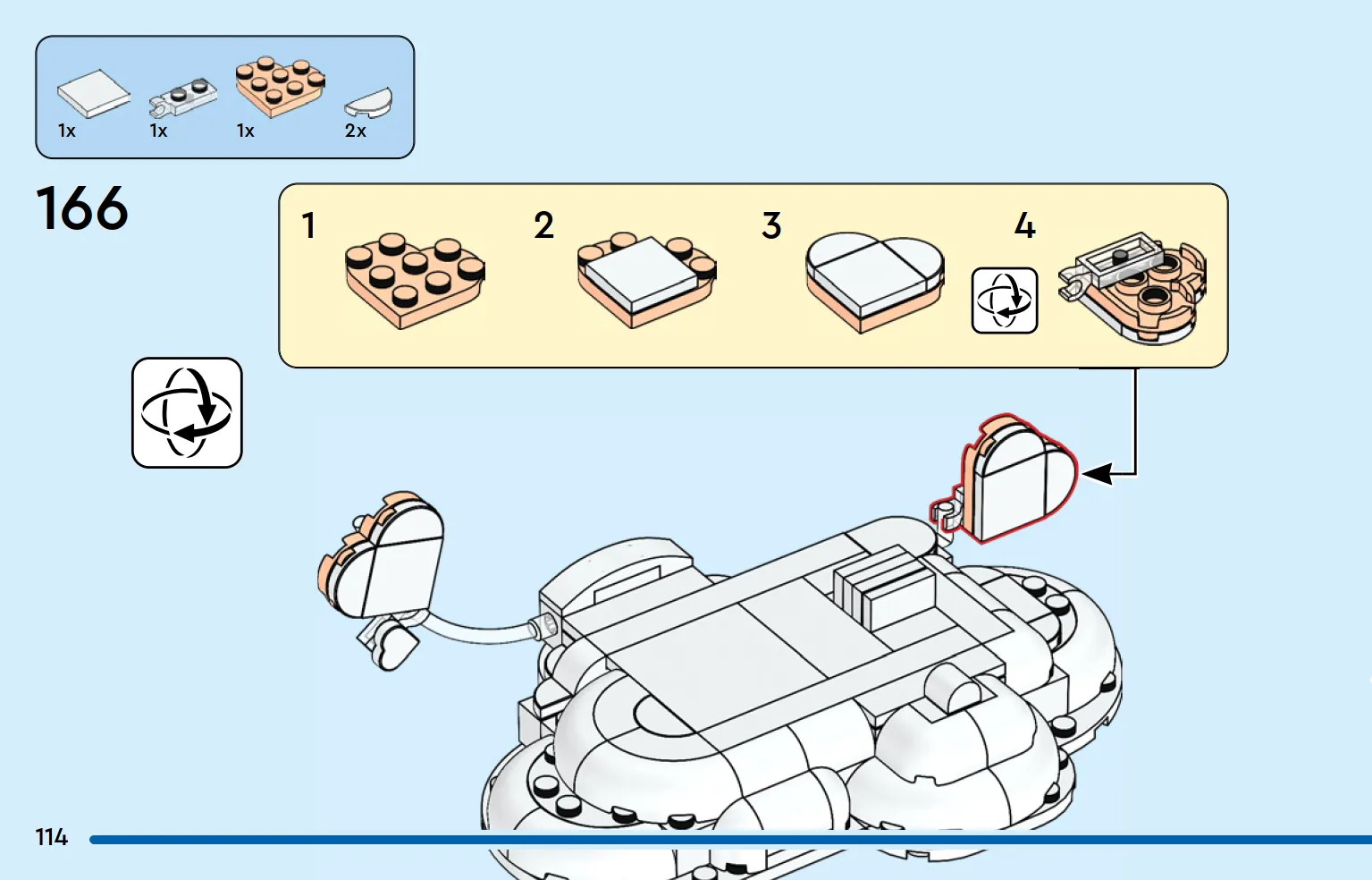 1x 1x 1x 2x

166

1

2

3

4

114