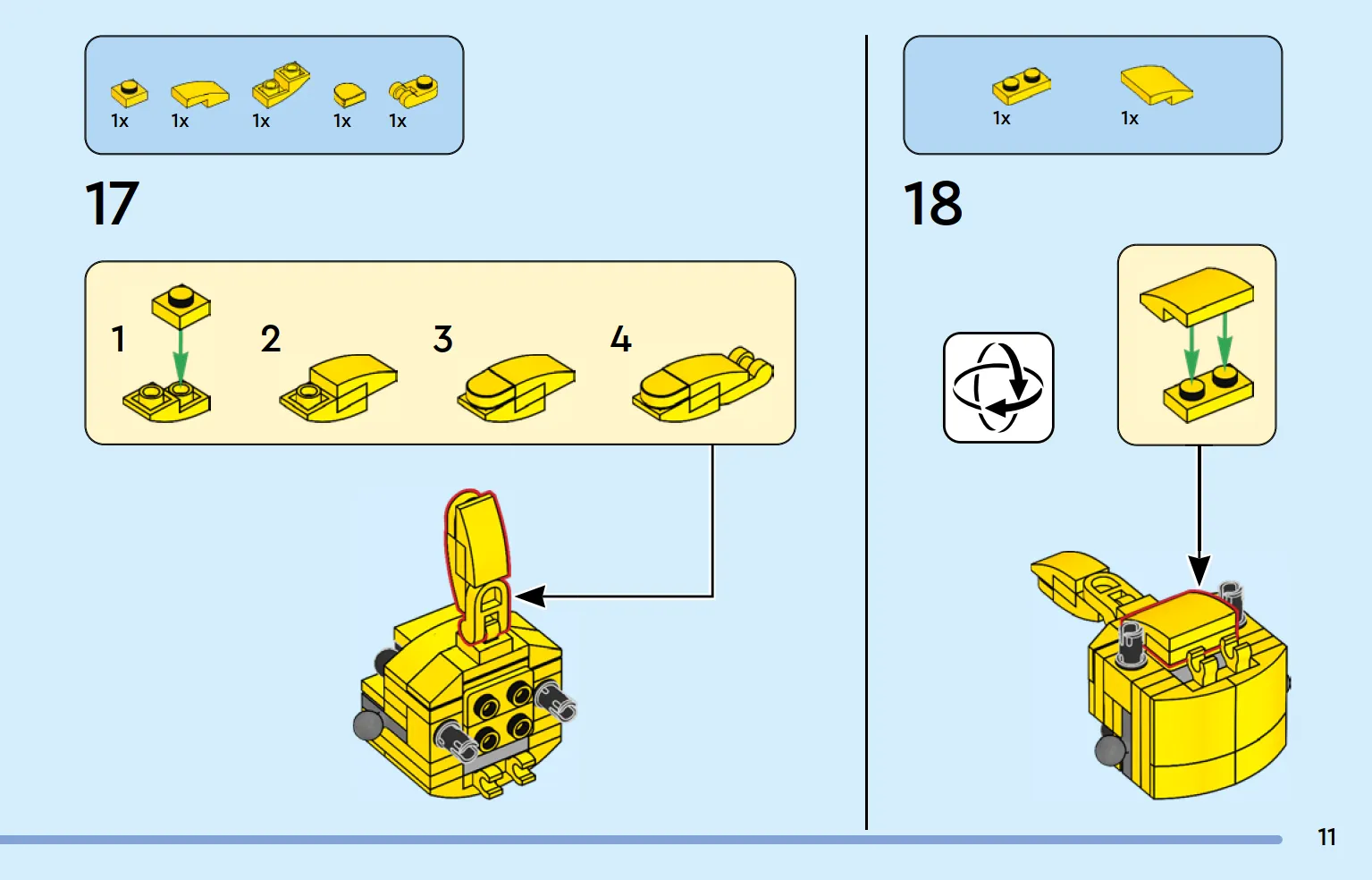 1x 1x 1x 1x 1x

17

1 2 3 4

1x 1x

18

11