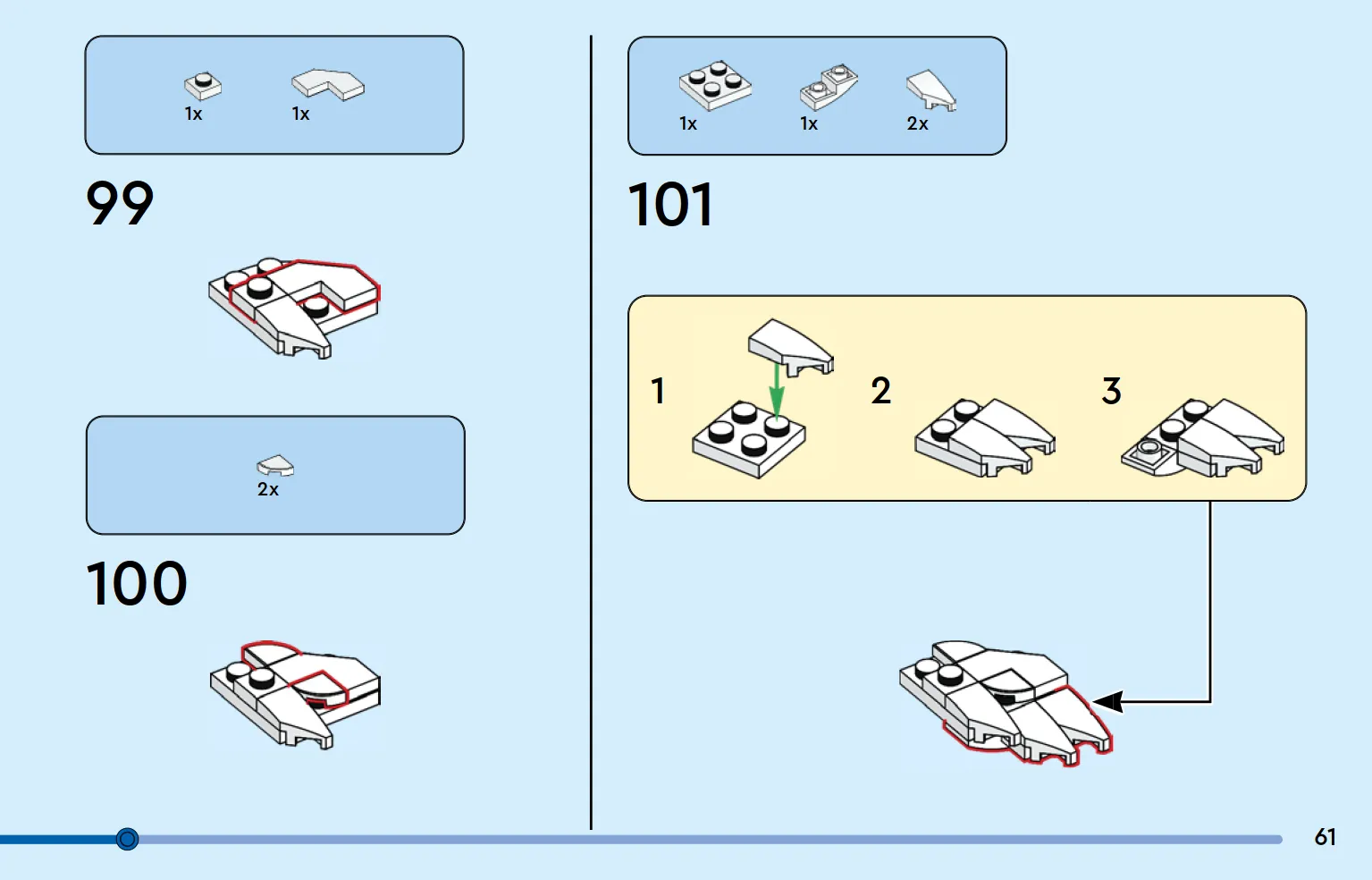 1x 1x

99

2x

100

1x 1x 2x

101

1

2

3

61