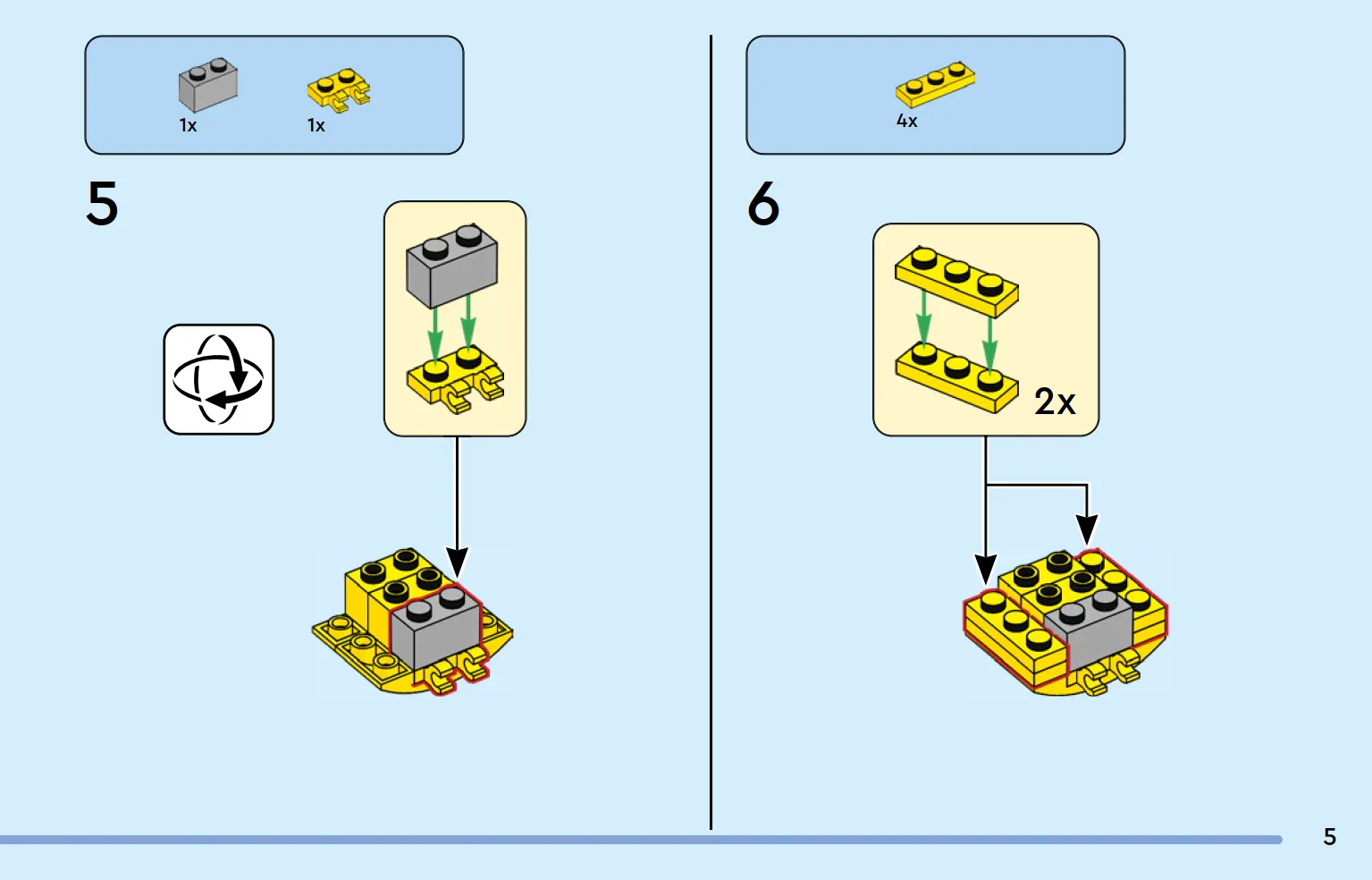 1x 1x

5

4x

6

2x

5