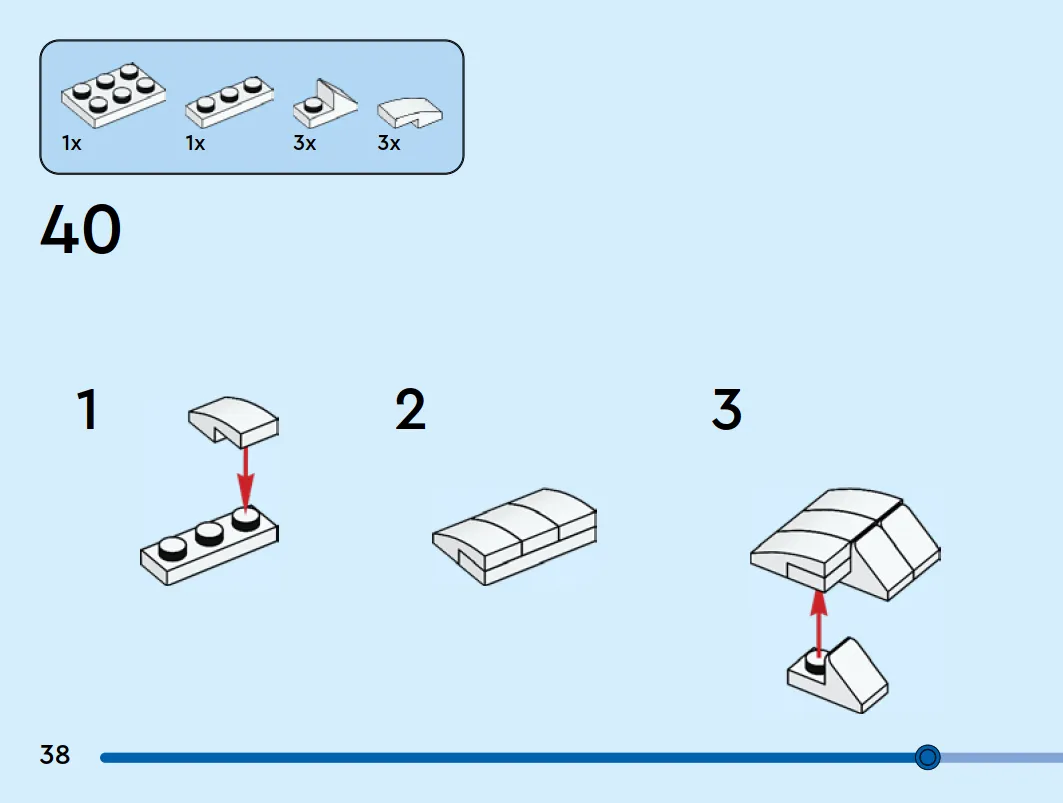 1x 1x 3x 3x

40

1

2

3

38