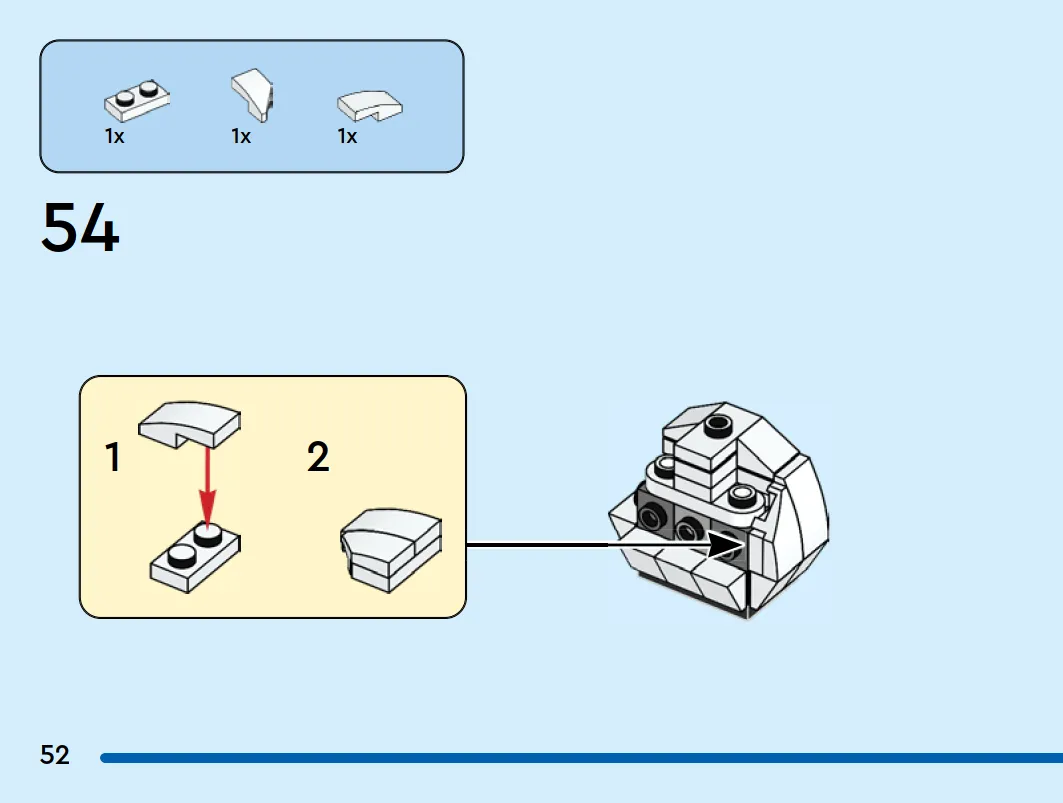 1x
1x
1x

54

1
2

52