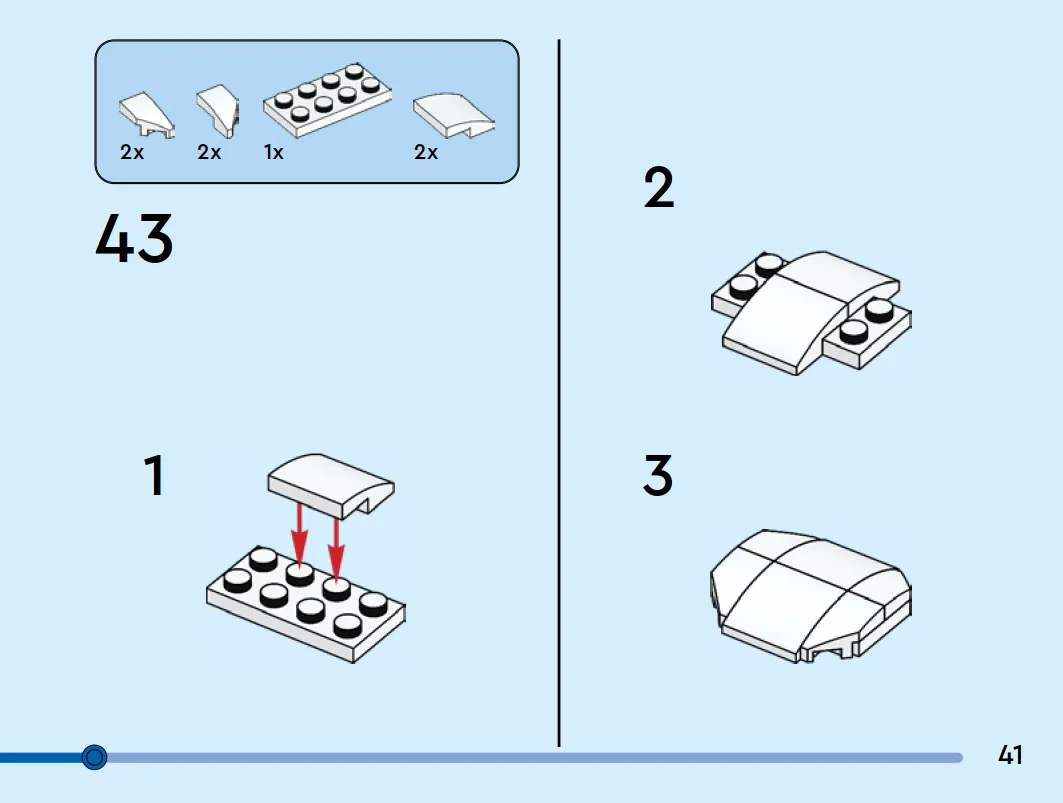 2x 2x 1x 2x

43

1

2

3

41