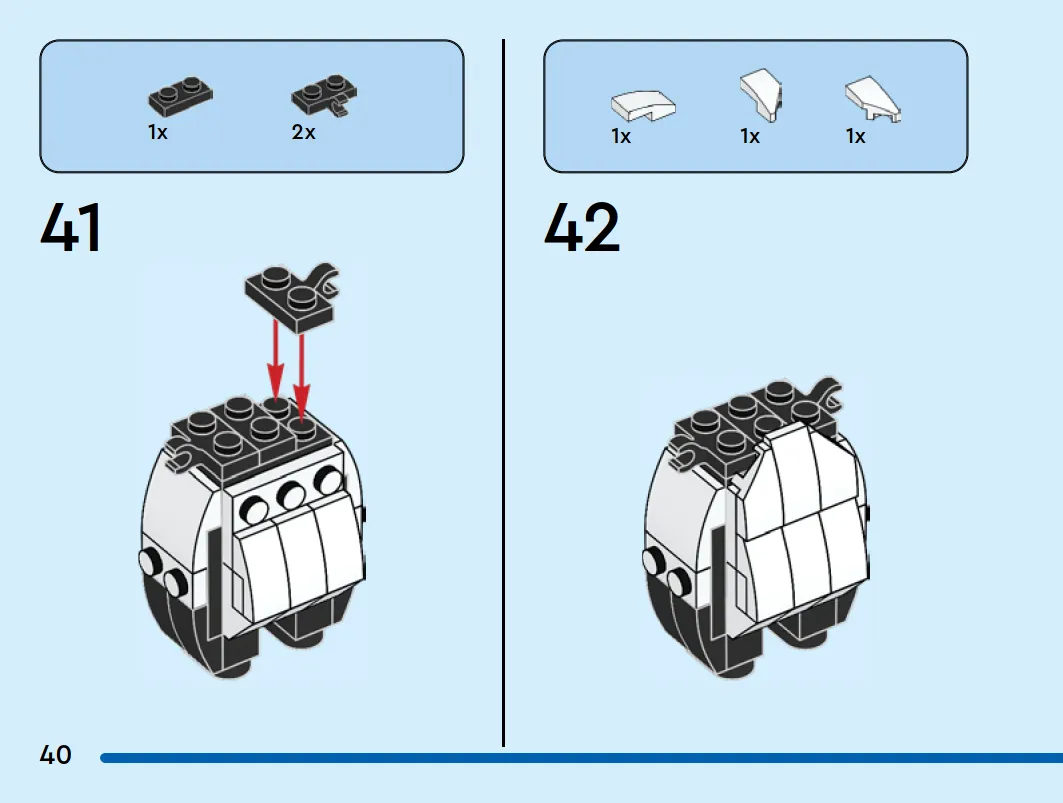 1x
2x

41

1x
1x
1x

42

40