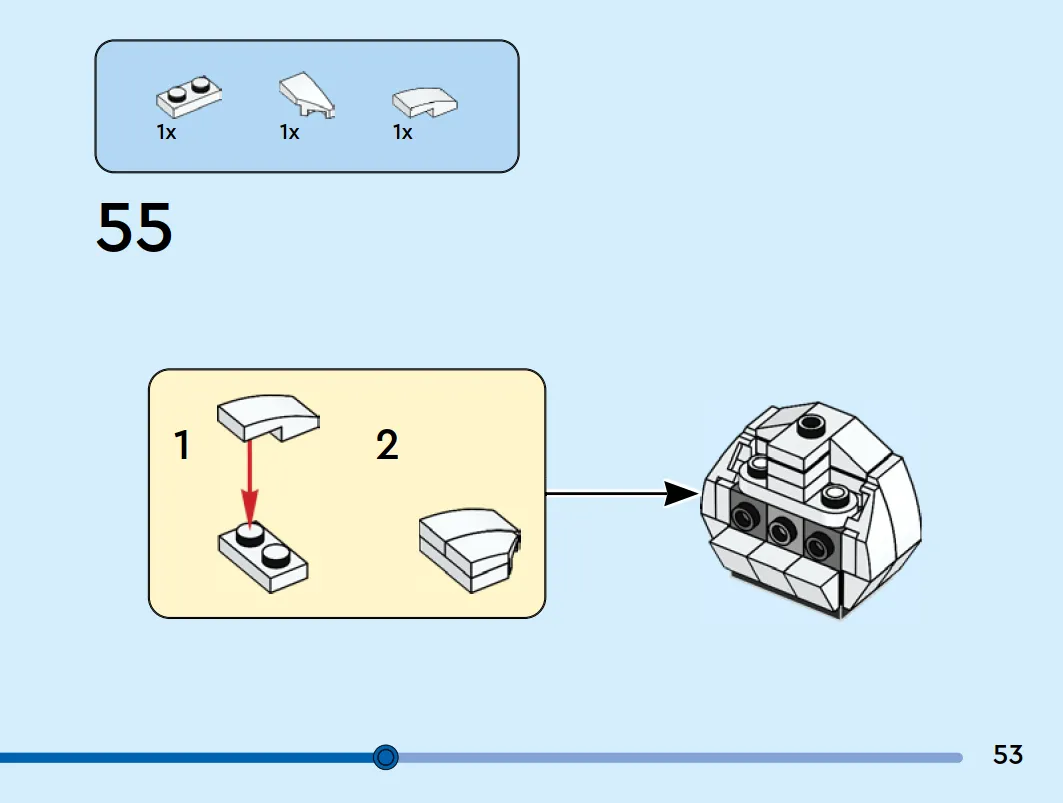 1x 1x 1x

55

1

2

53