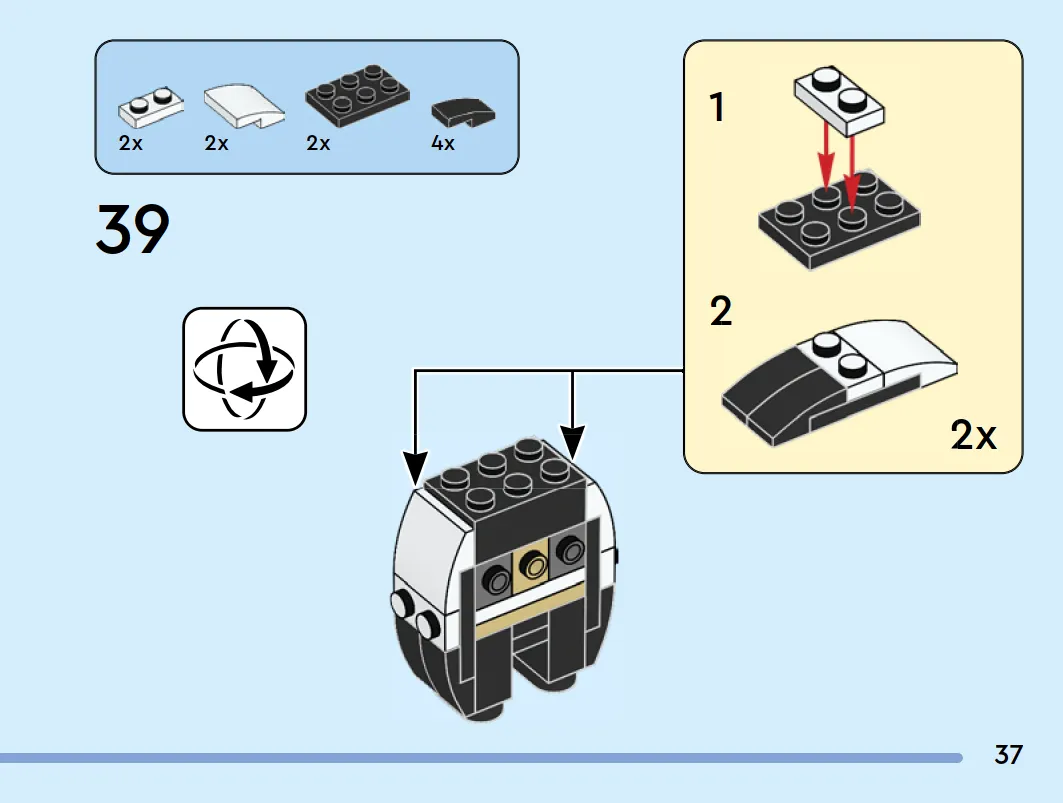 2x 2x 2x 4x

39

1

2

2x

37