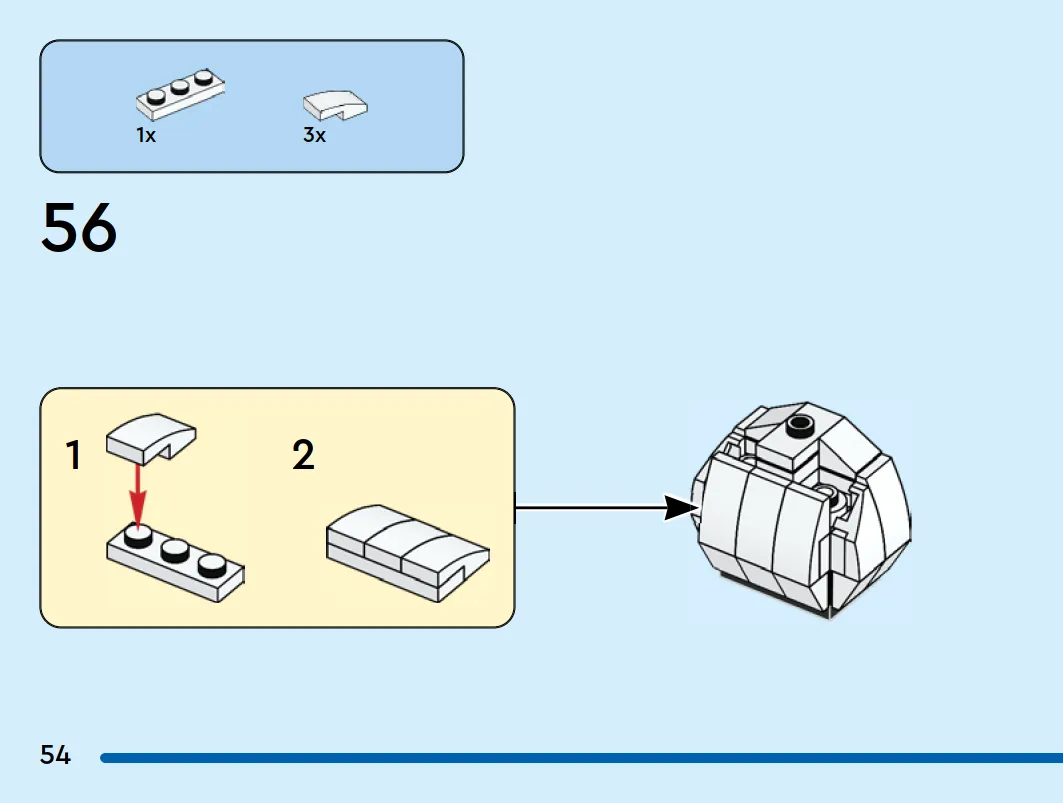 1x
3x

56

1

2

54