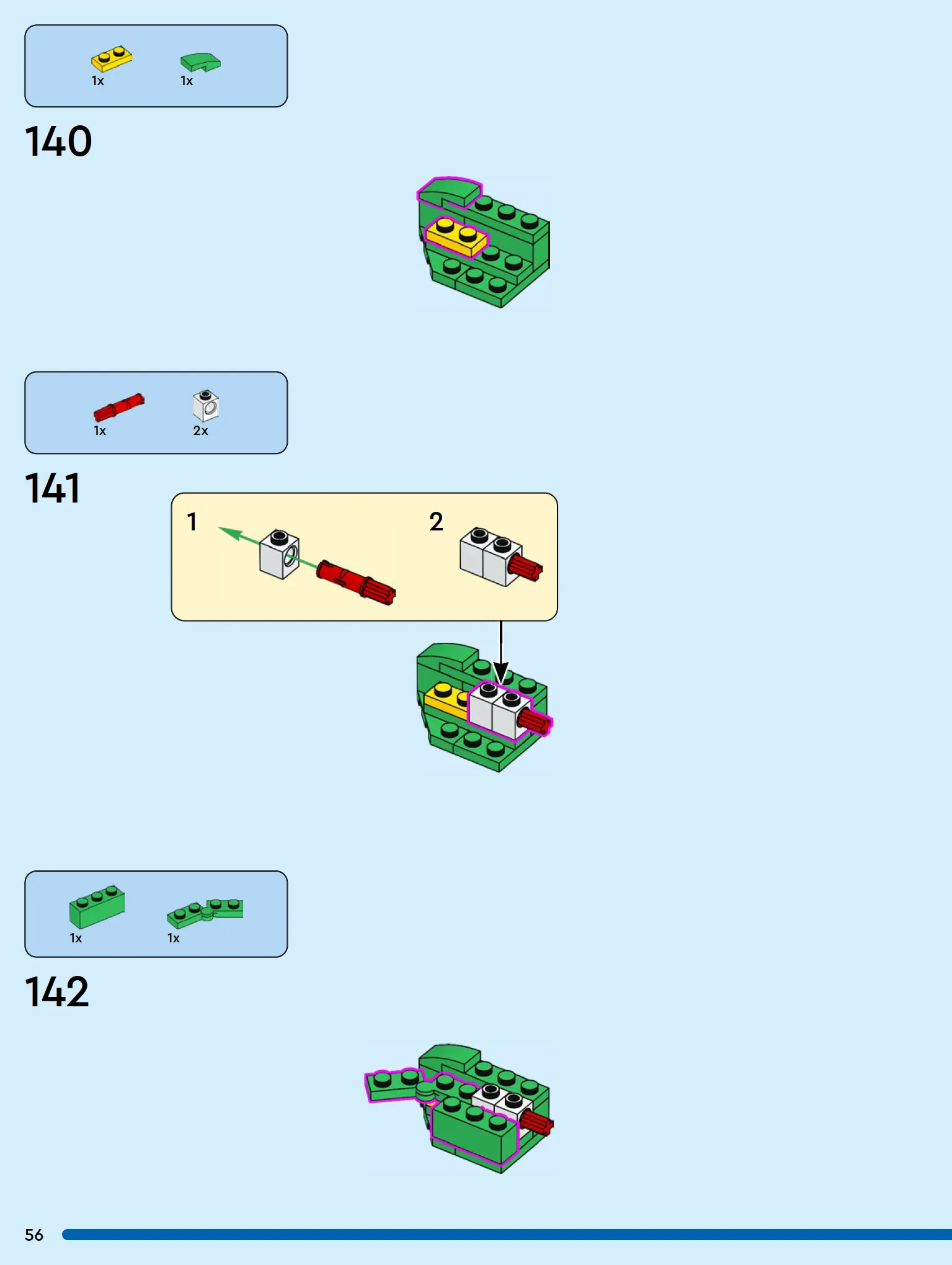 1x
1x

140

1x
2x

141

1

2

1x
1x

142

56