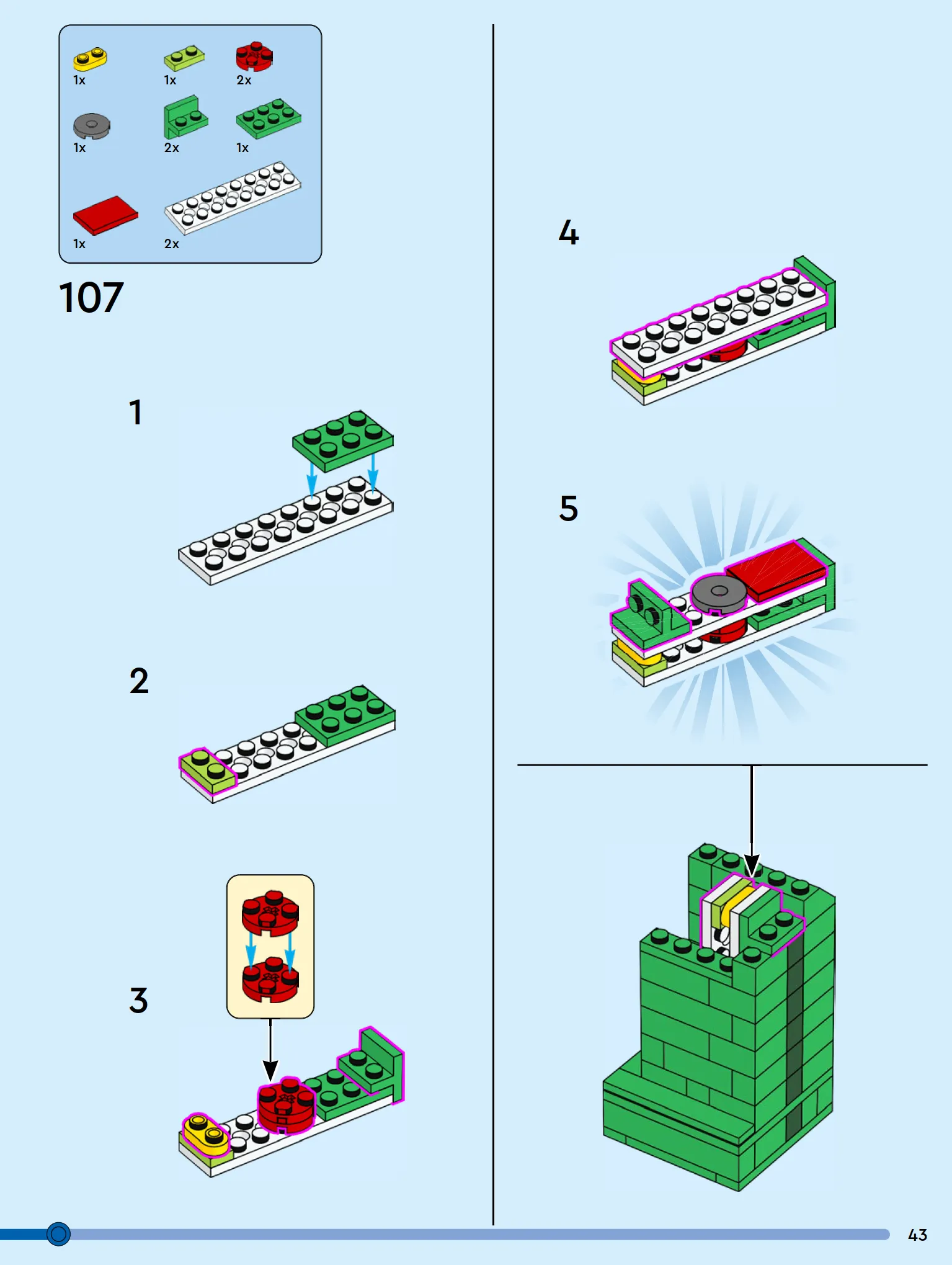 1x
1x
2x
1x
2x
1x
1x
2x

107

1

2

3

4

5

43