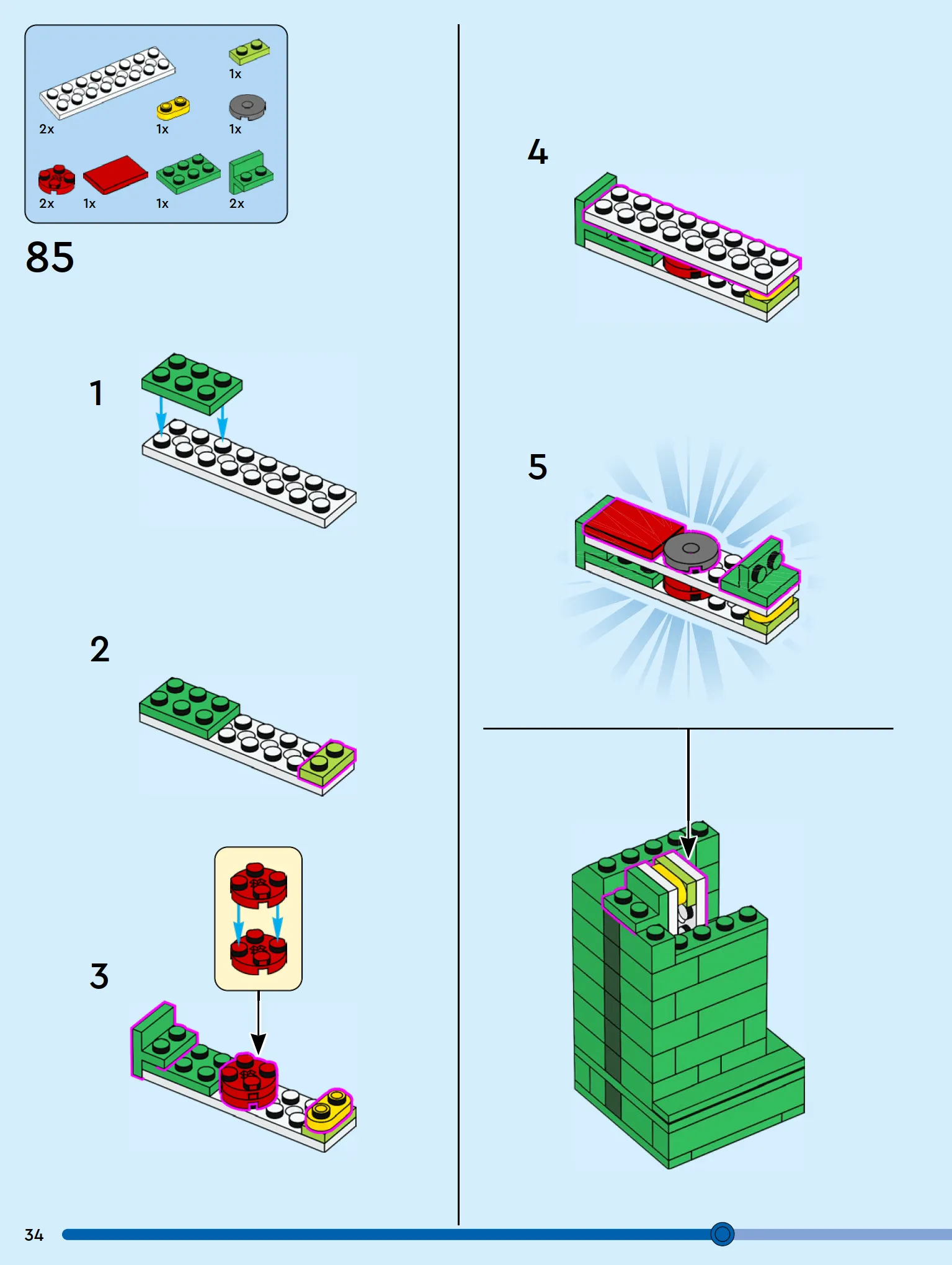 1x
2x
1x
1x
2x
1x
1x
2x

85

1

2

3

4

5

34