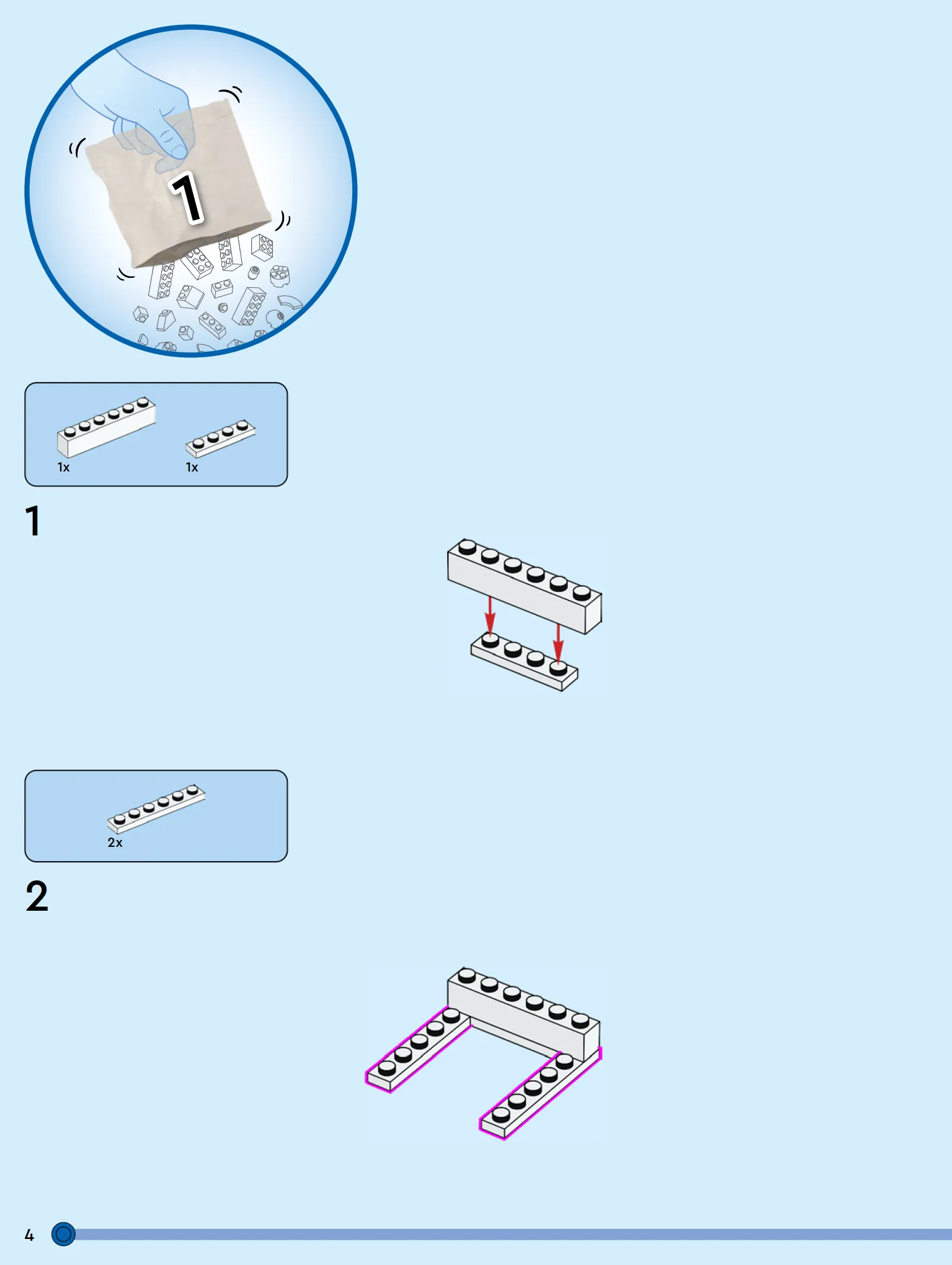 1

1x

1x

1

2x

2

4