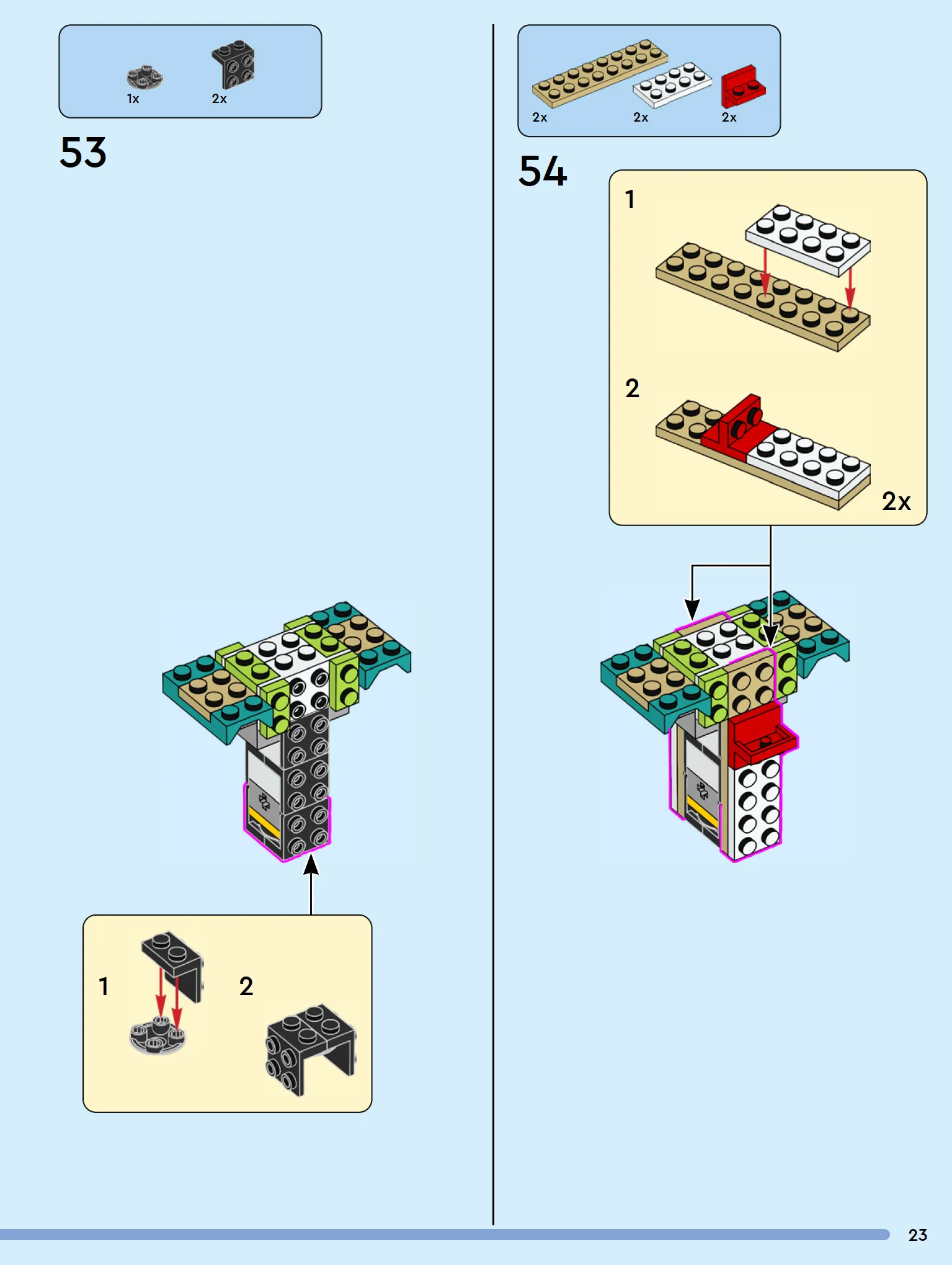 1x 2x

53

1

2

2x 2x 2x

54

1

2

2x

23