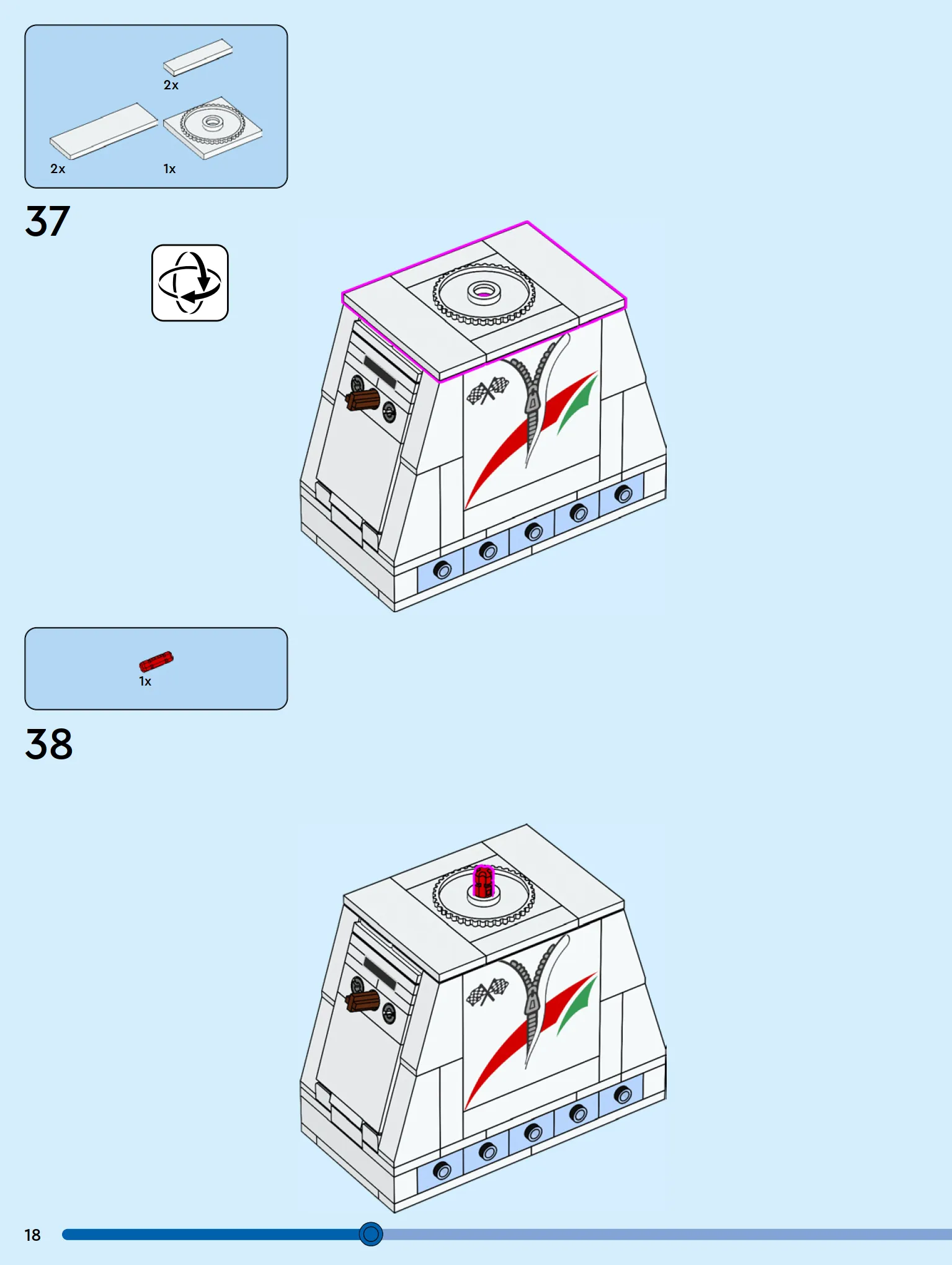 2x

2x

1x

37

1x

38

18