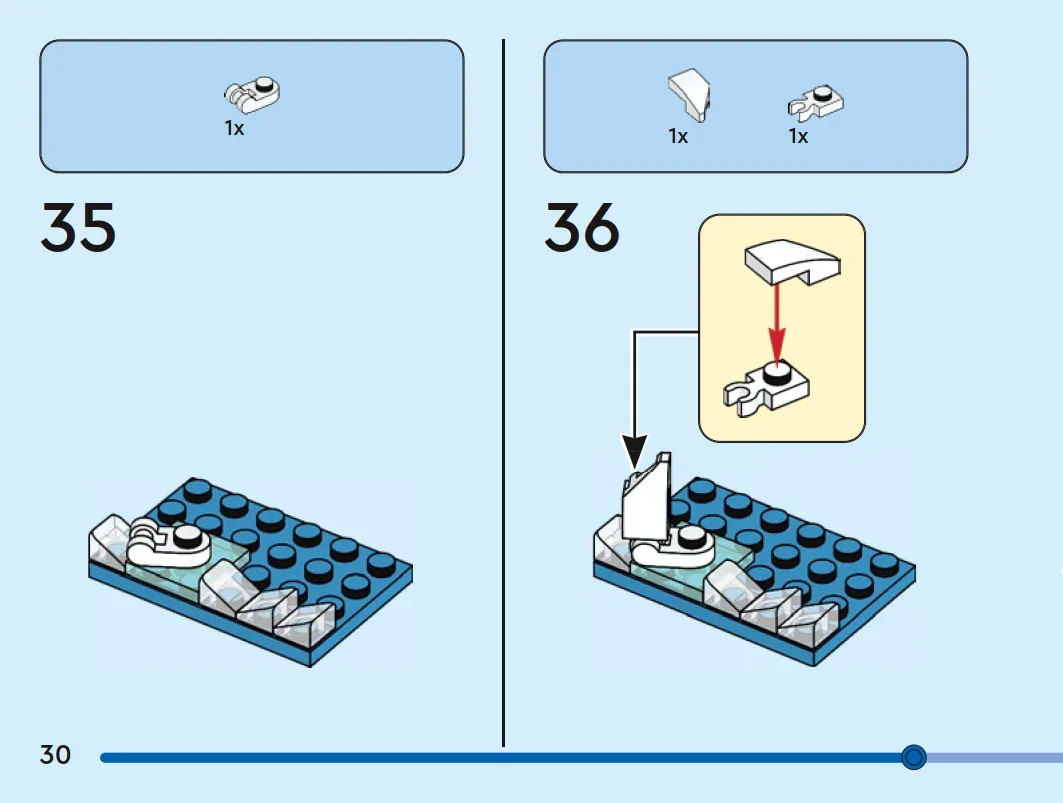 1x

35

1x 1x

36

30