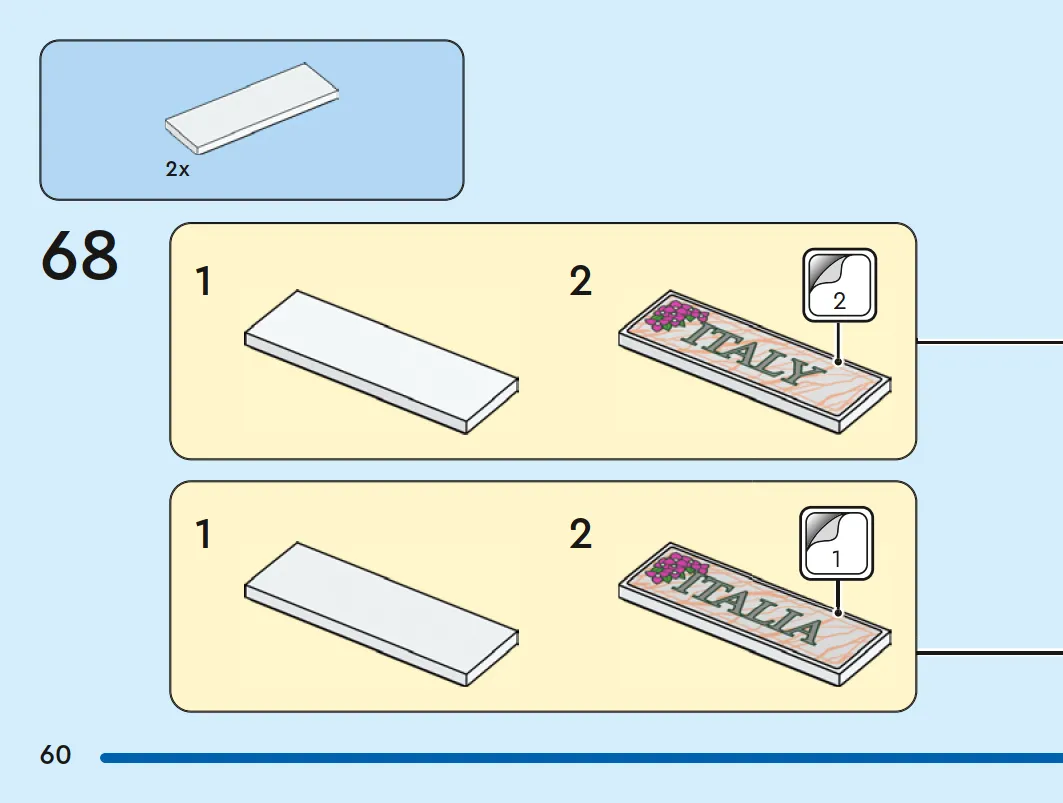 2x

68

1

2

2

ITALY

1

2

1

ITALIA

60