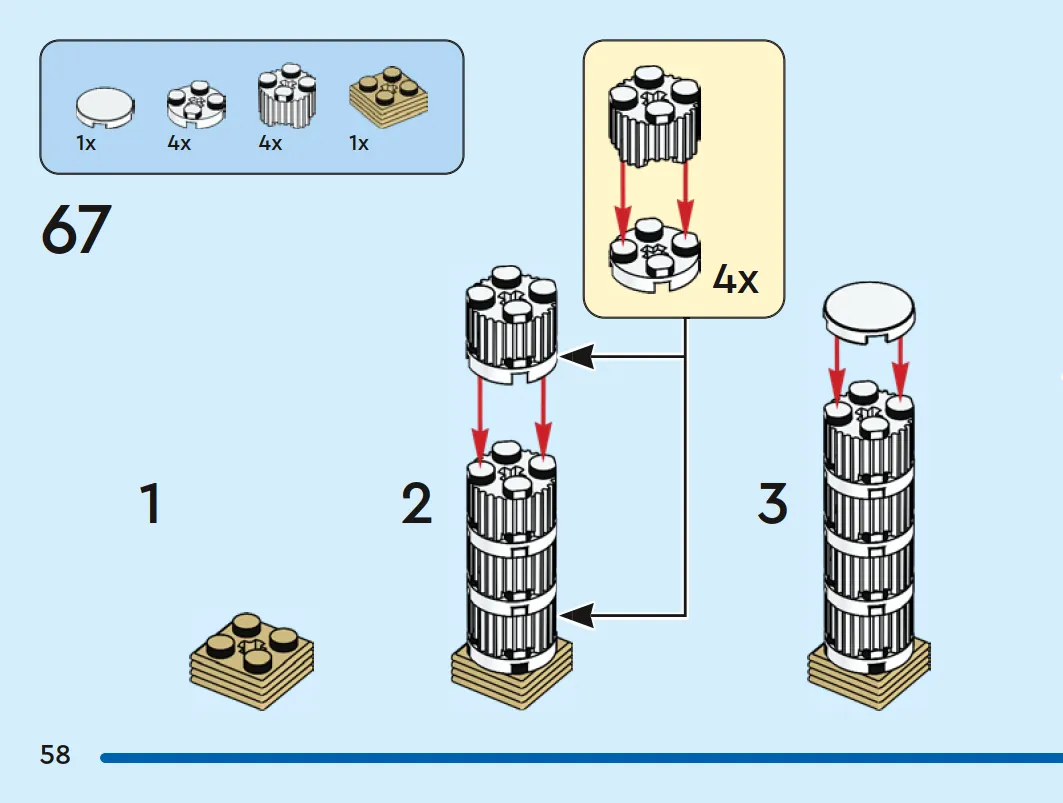 1x 4x 4x 1x

67

4x

1

2

3

58