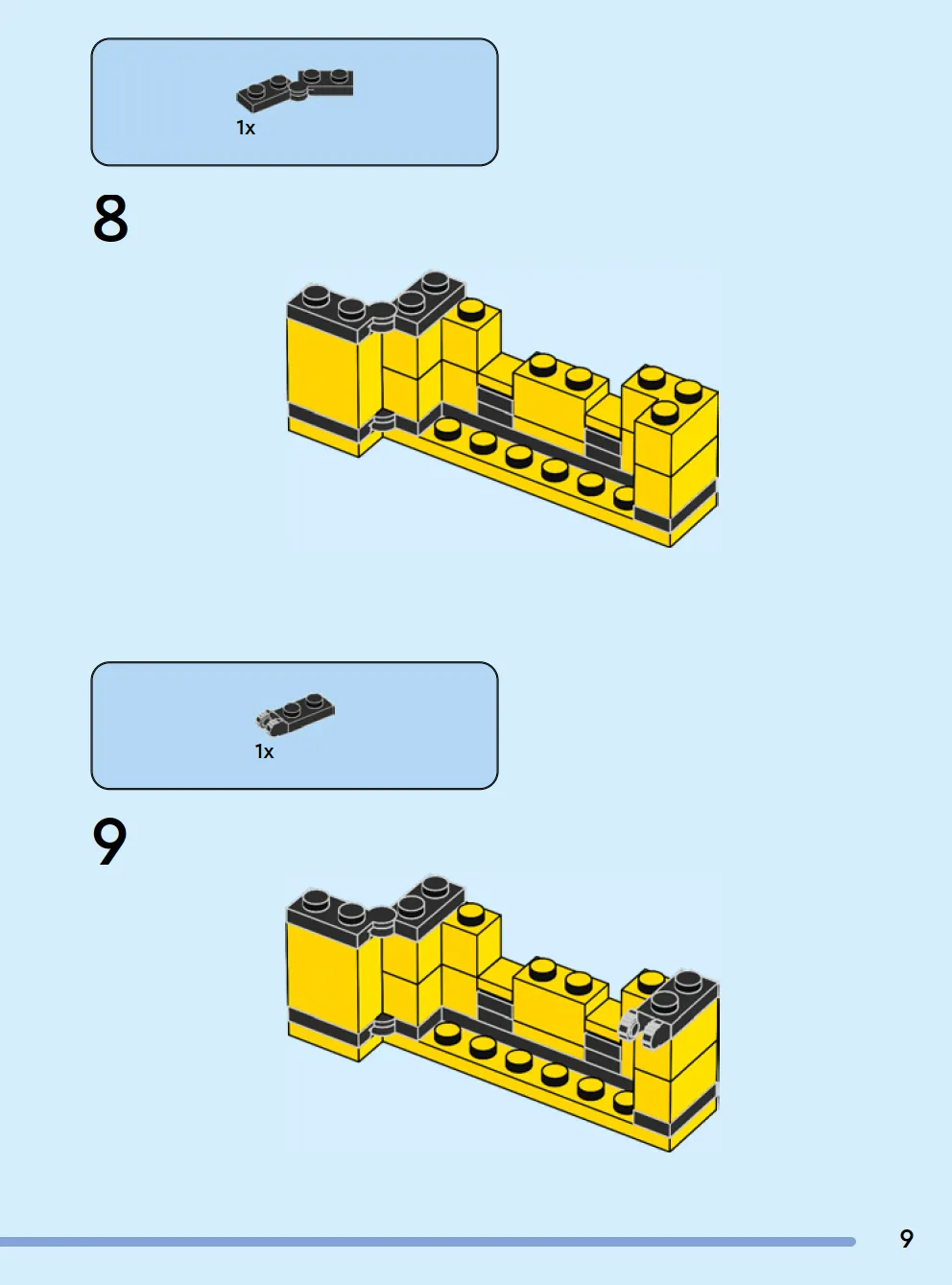 1x

8

1x

9

9