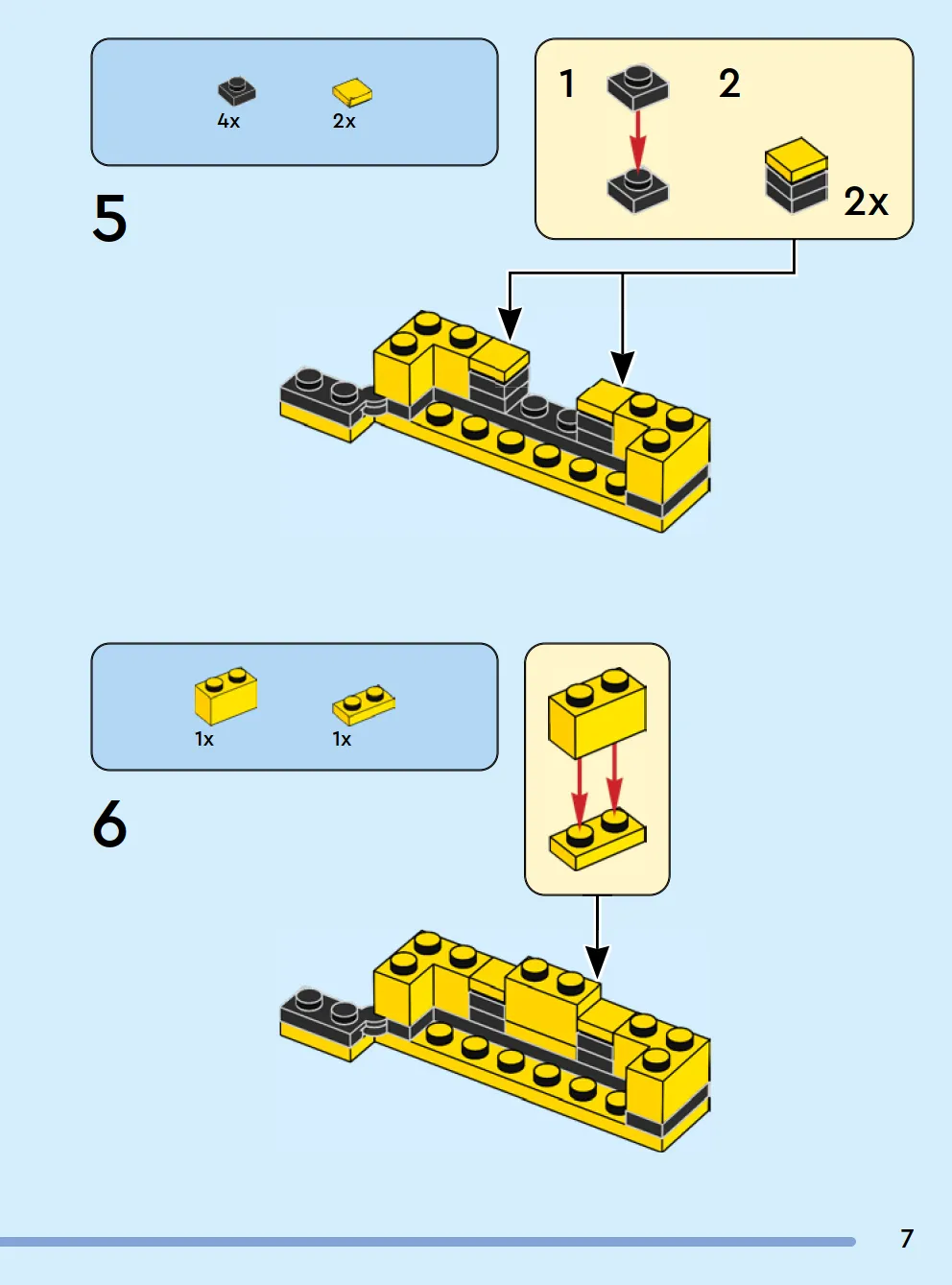 4x 2x

5

1 2

2x

1x 1x

6

7