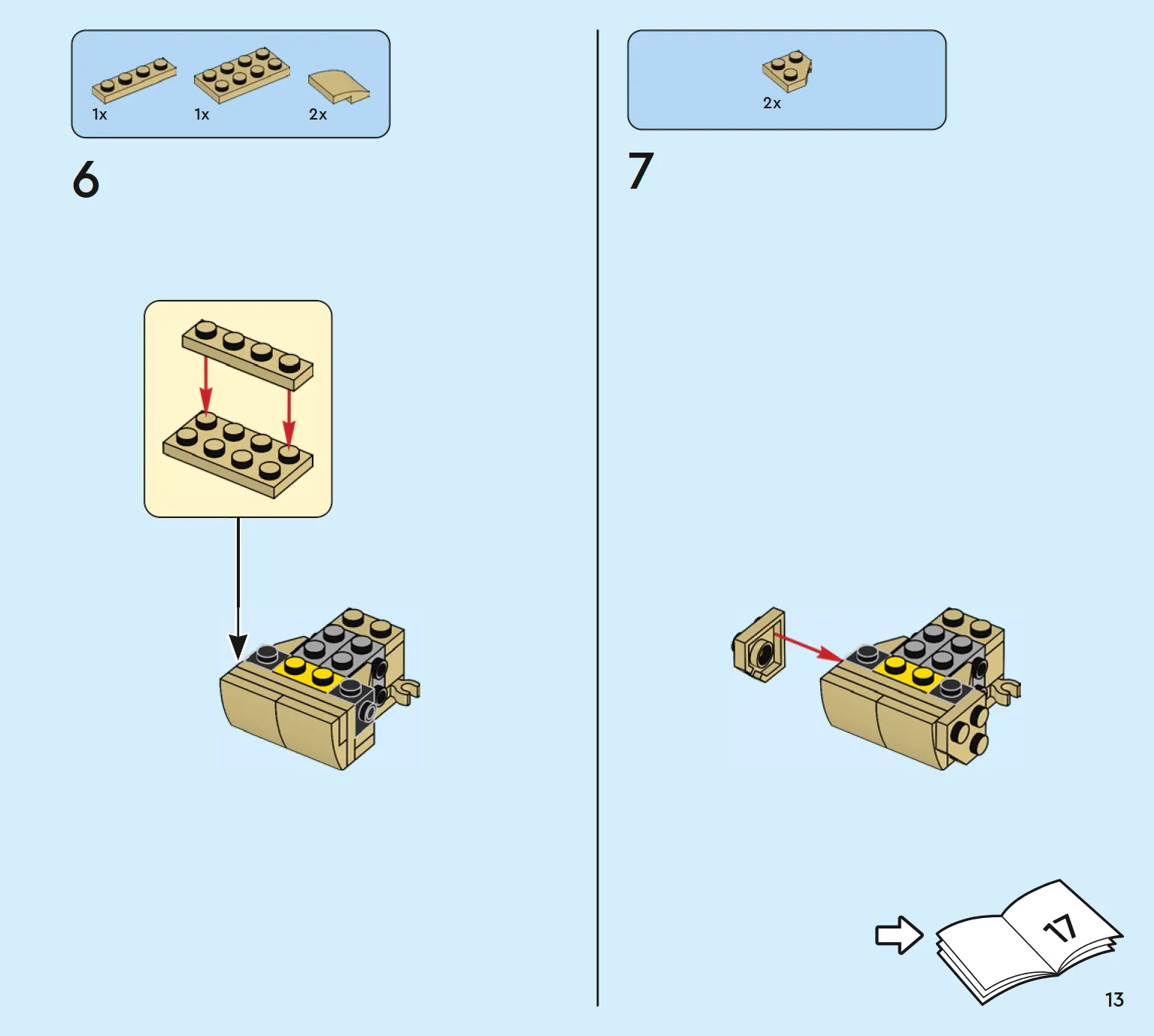 1x 1x 2x

6

2x

7

17

13