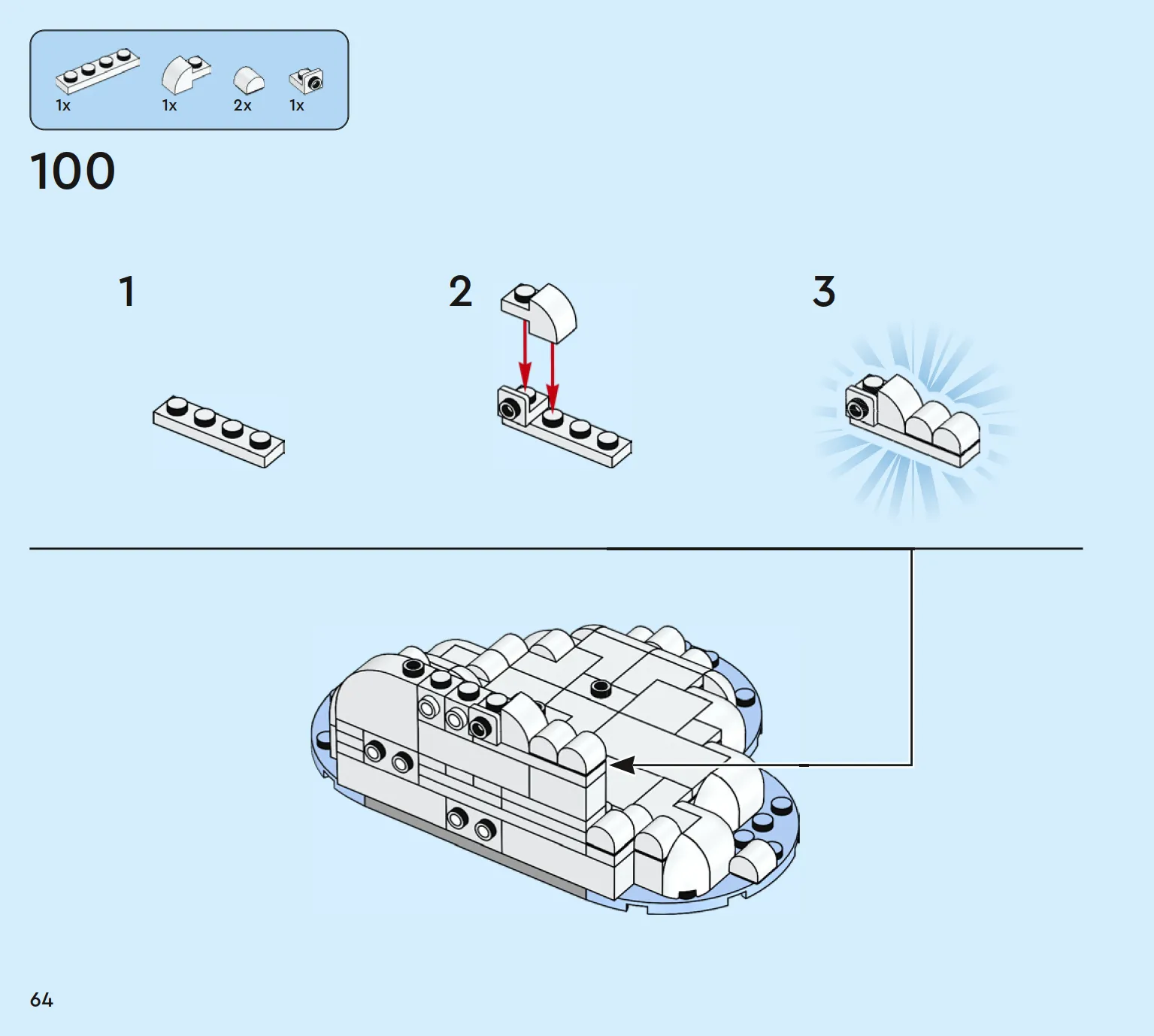 1x 1x 2x 1x

100

1

2

3

64