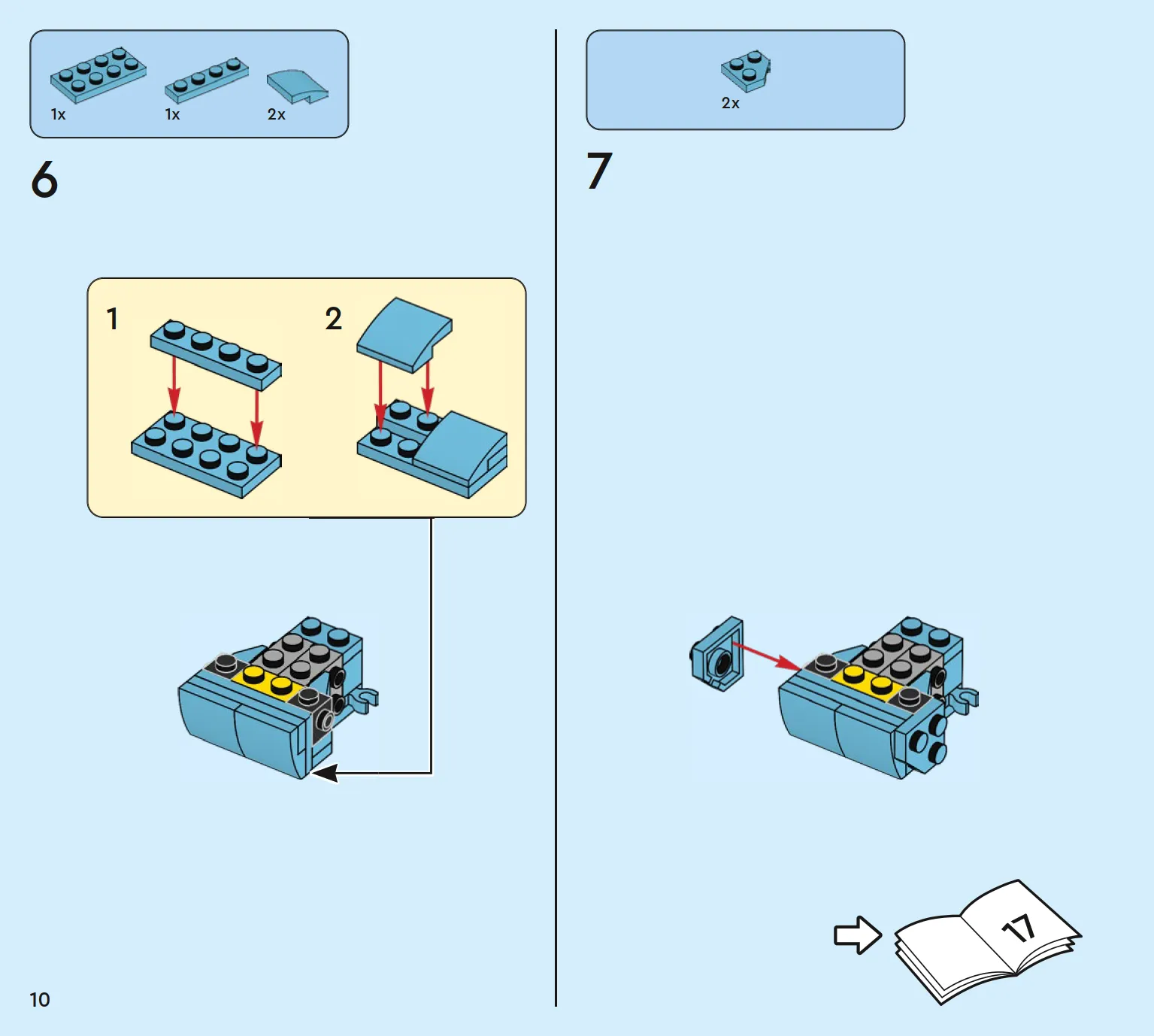 1x 1x 2x

6

1

2

2x

7

17

10