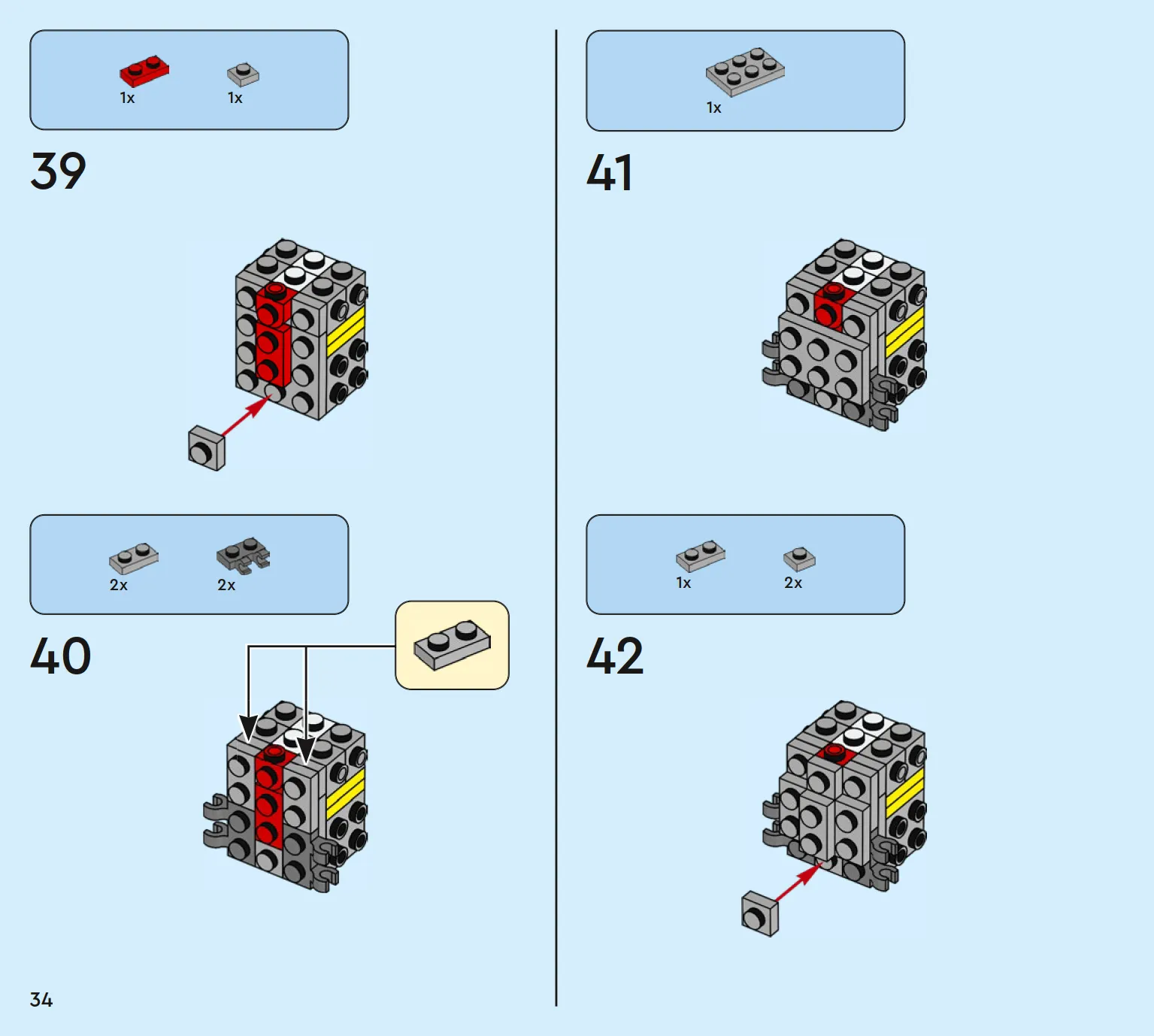 1x 1x

39

2x 2x

40

1x

41

1x 2x

42

34