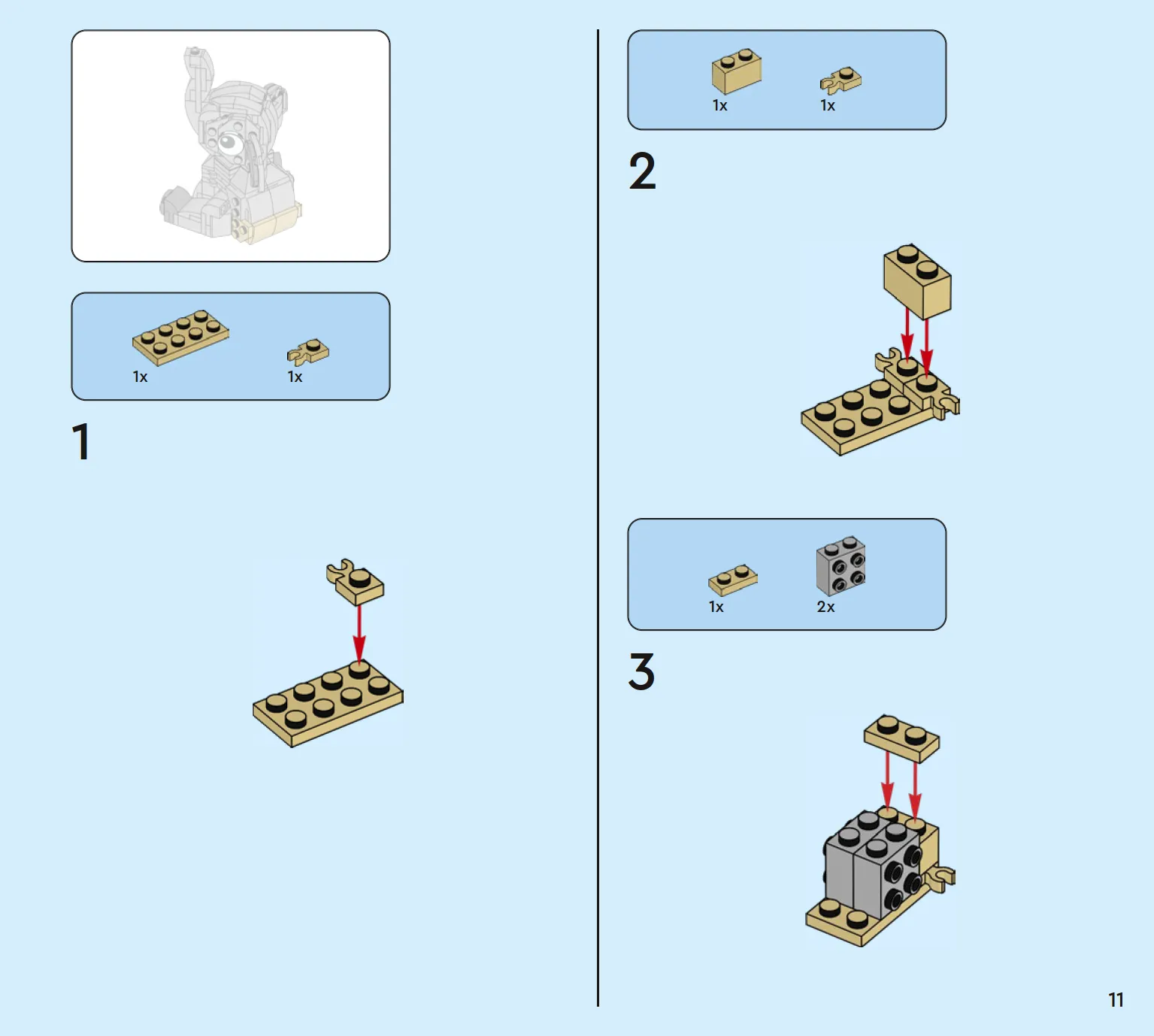 1x 1x

1

1x 1x

2

1x 2x

3

11