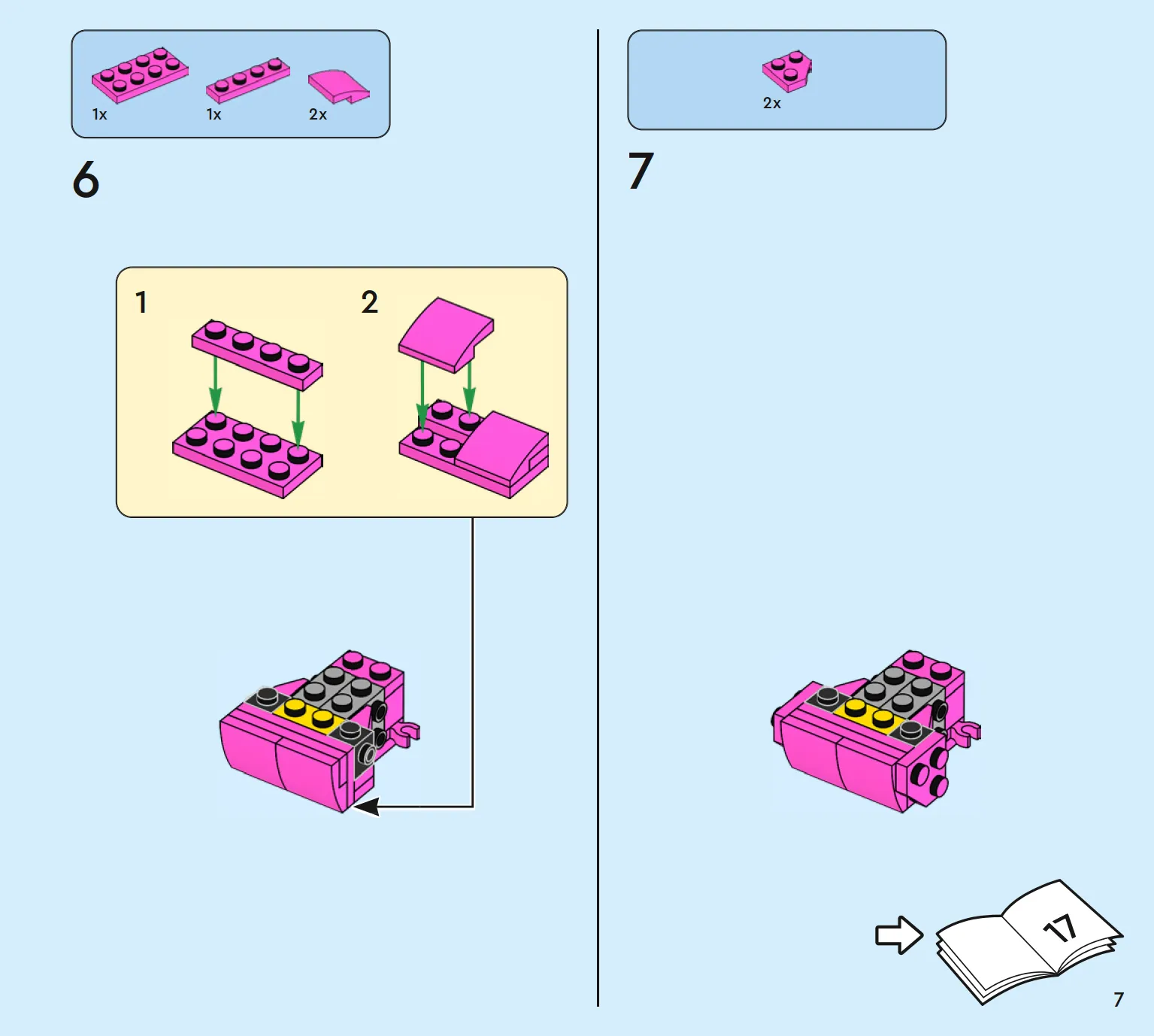 1x 1x 2x

6

1

2

2x

7

17

7