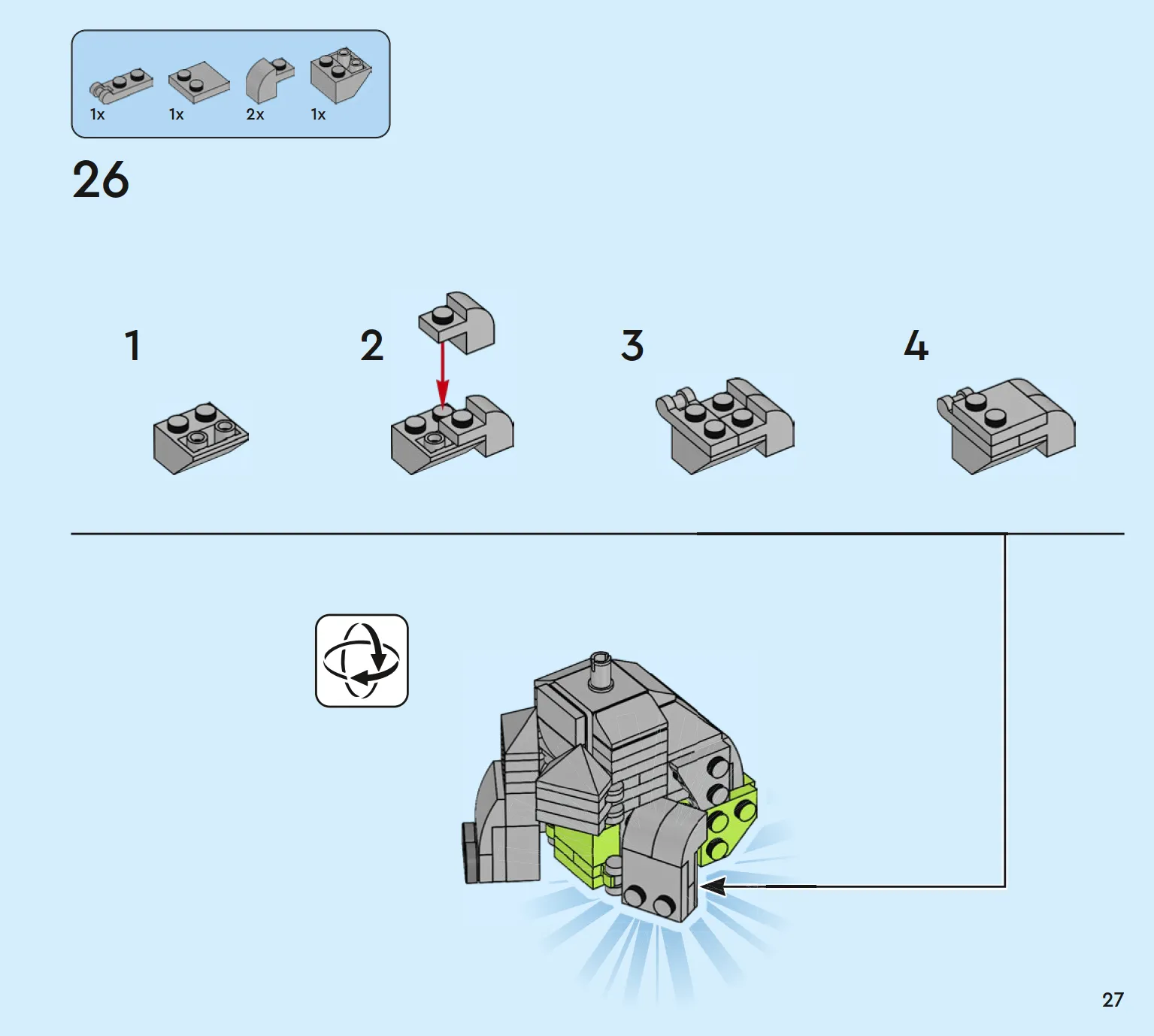 1x 1x 2x 1x

26

1

2

3

4

27