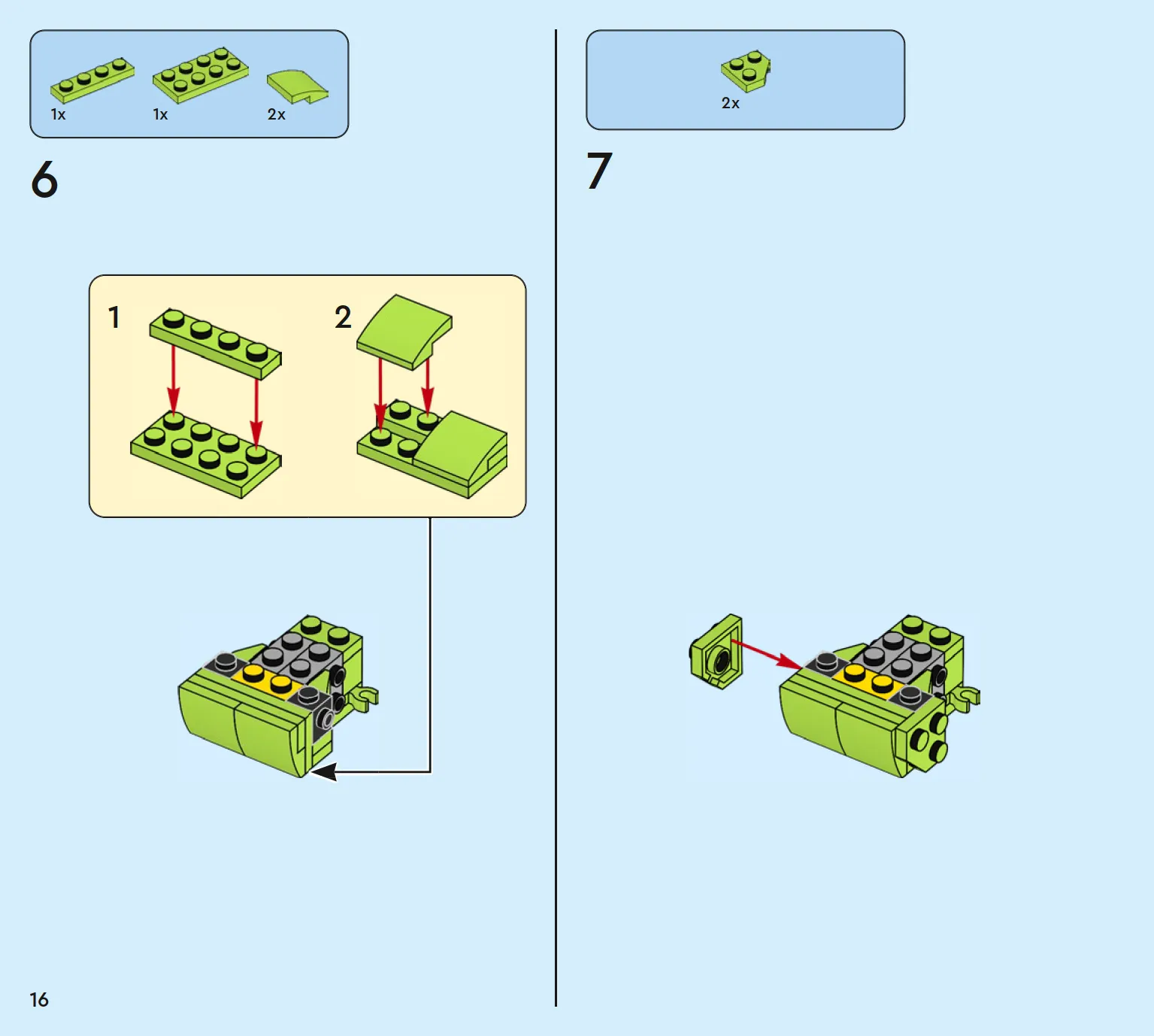 1x 1x 2x

6

1

2

2x

7

16