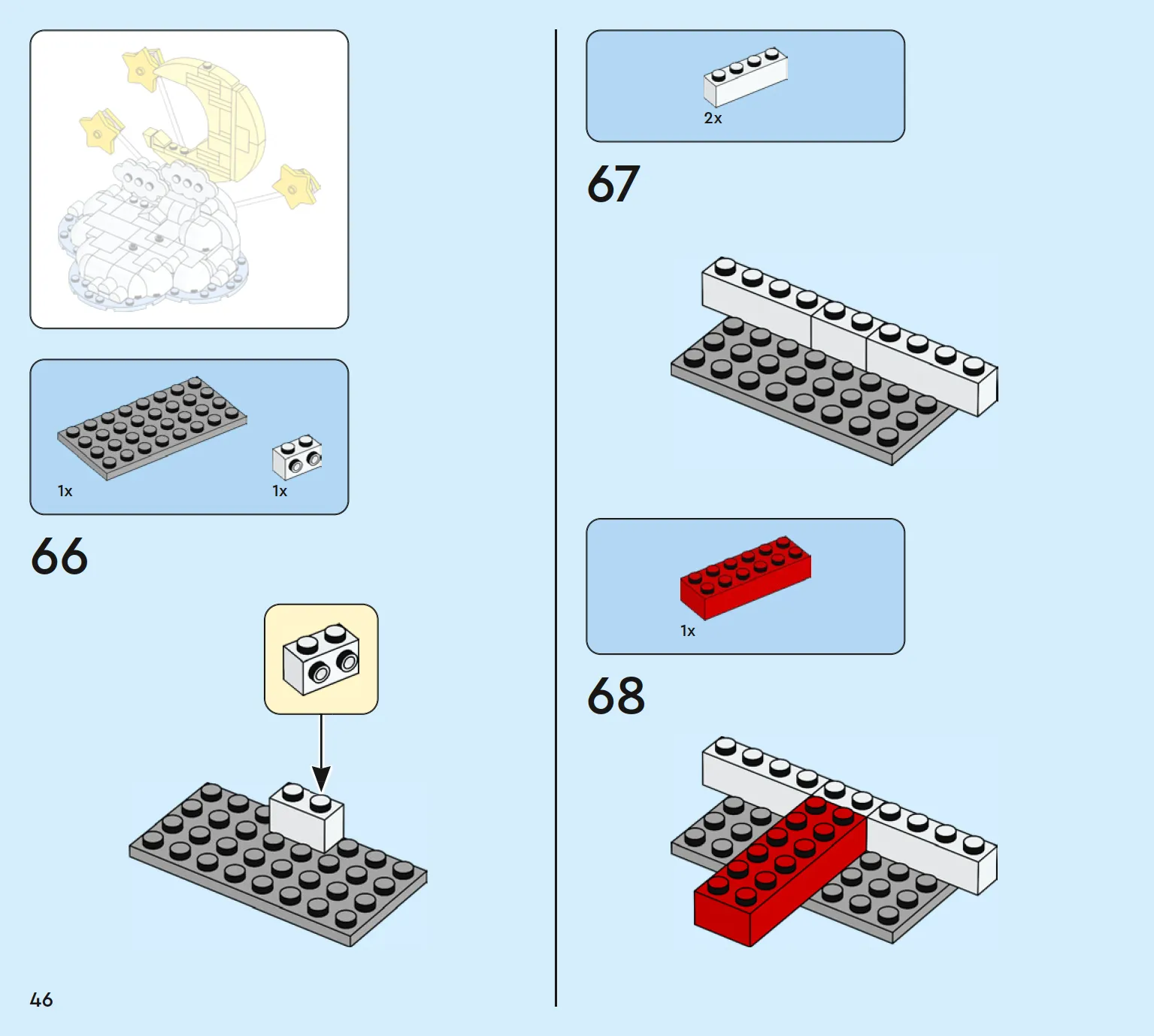 1x
1x

66

46

2x

67

1x

68