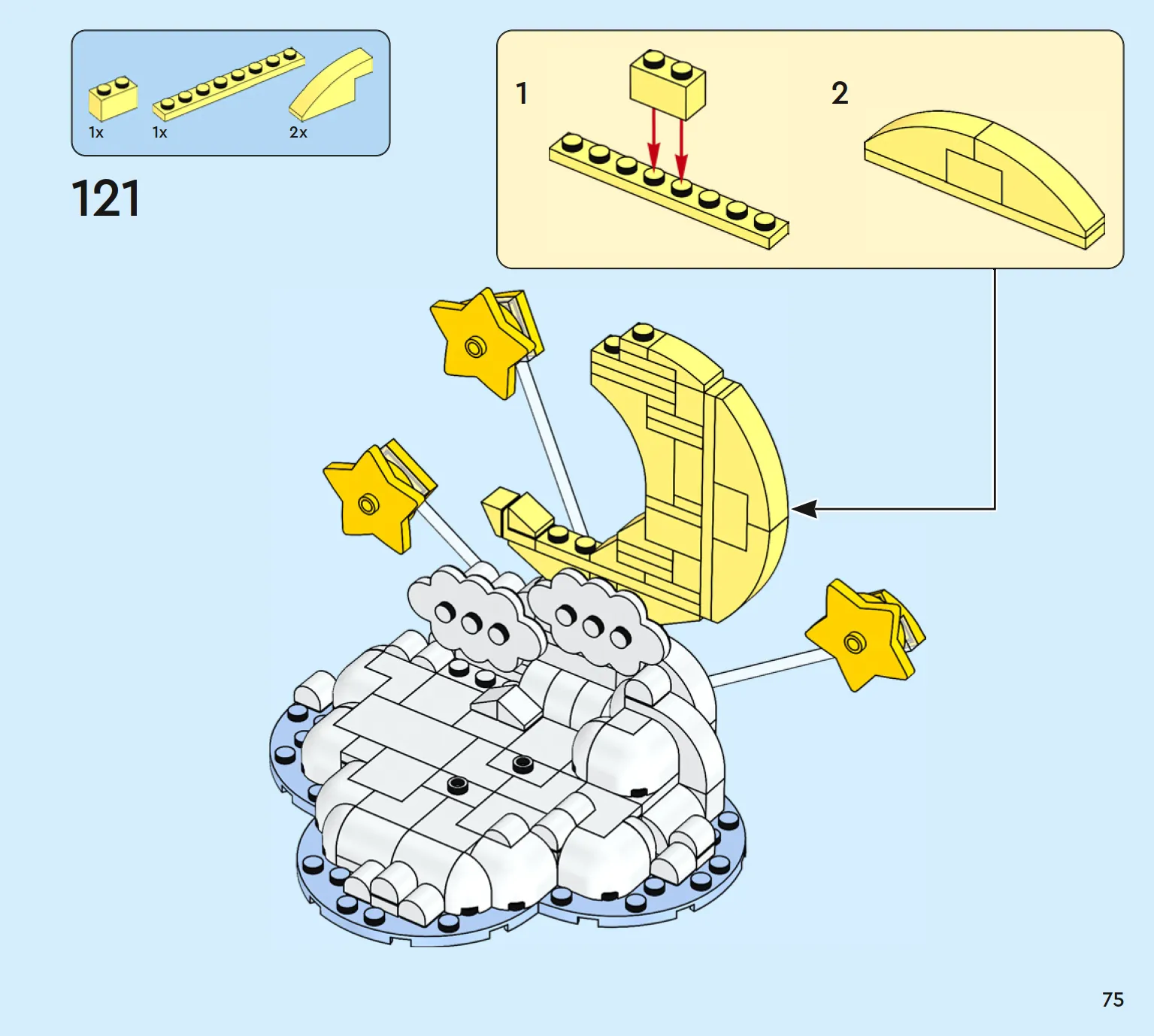 1x 1x 2x

121

1

2

75