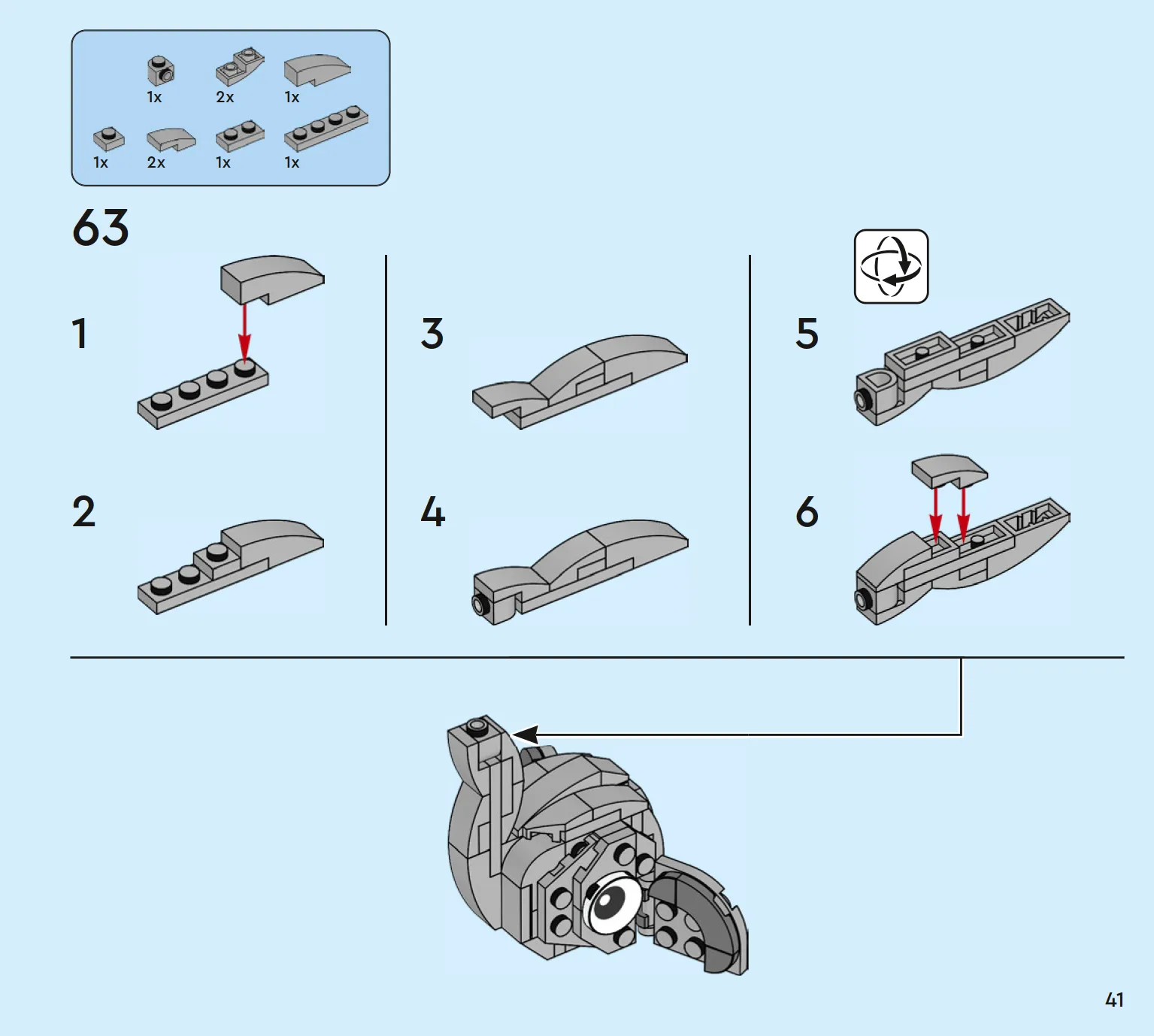 1x 2x 1x
1x 2x 1x 1x

63

1

2

3

4

5

6

41