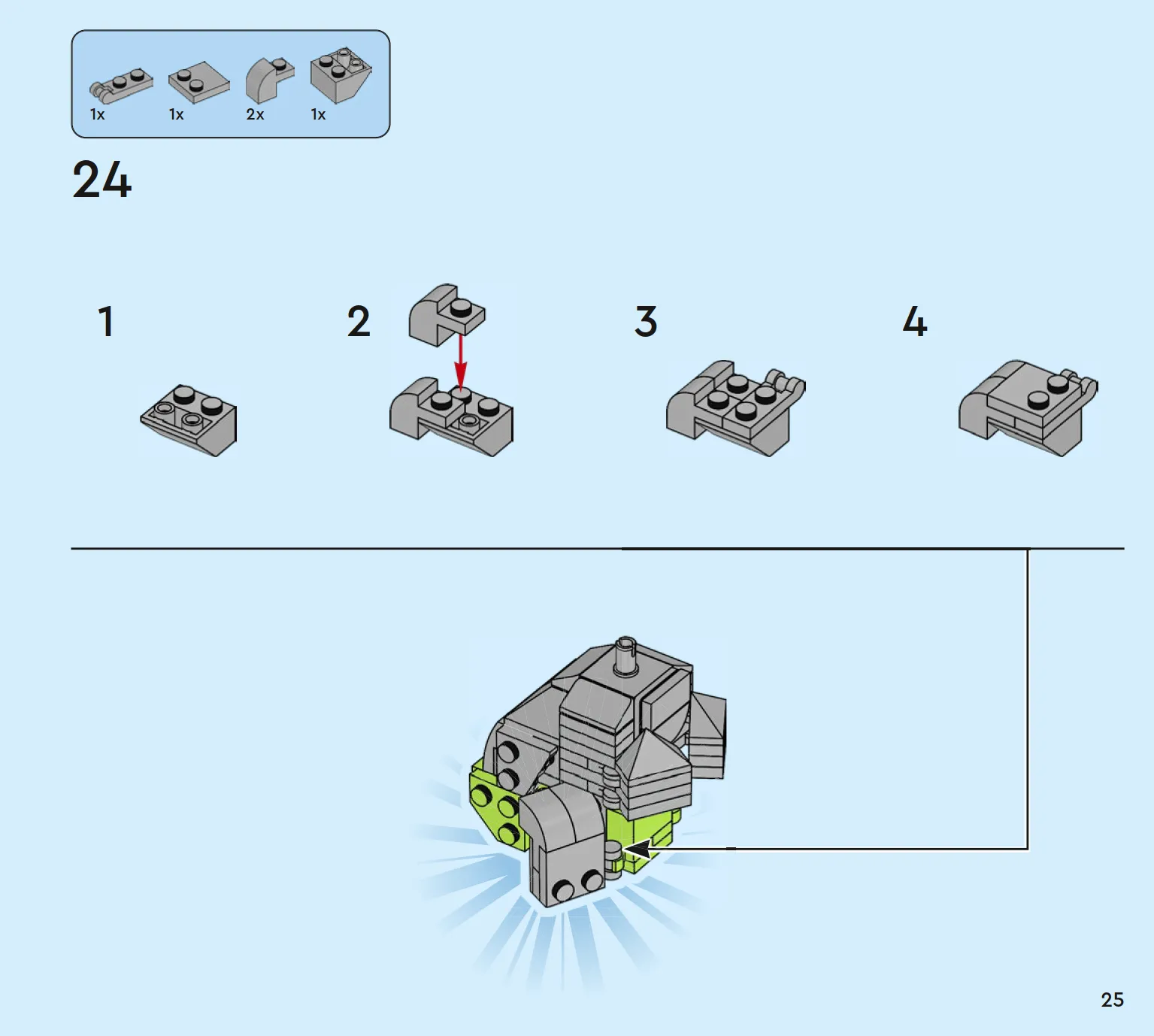 1x 1x 2x 1x

24

1

2

3

4

25