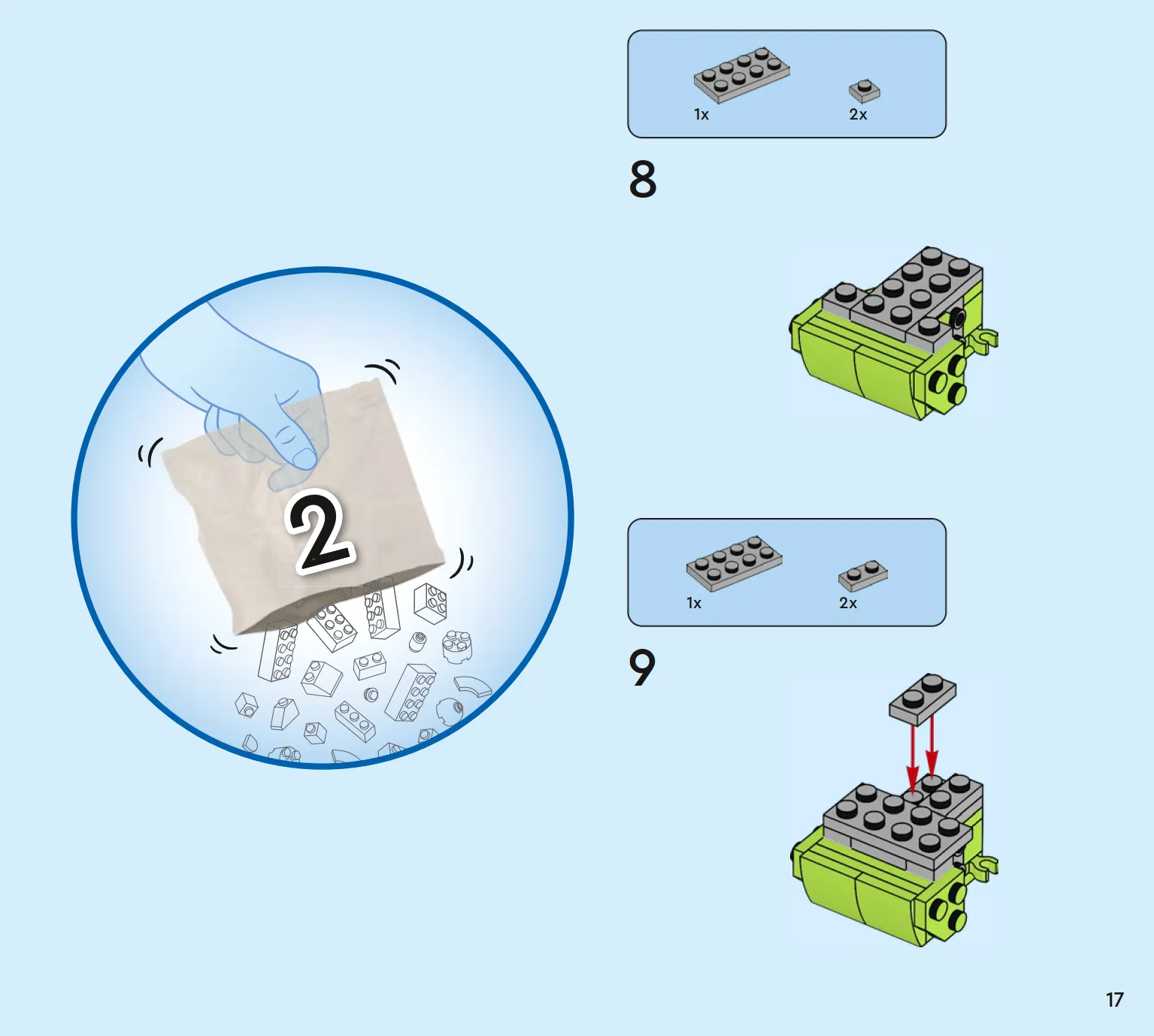 2

1x 2x

8

1x 2x

9

17