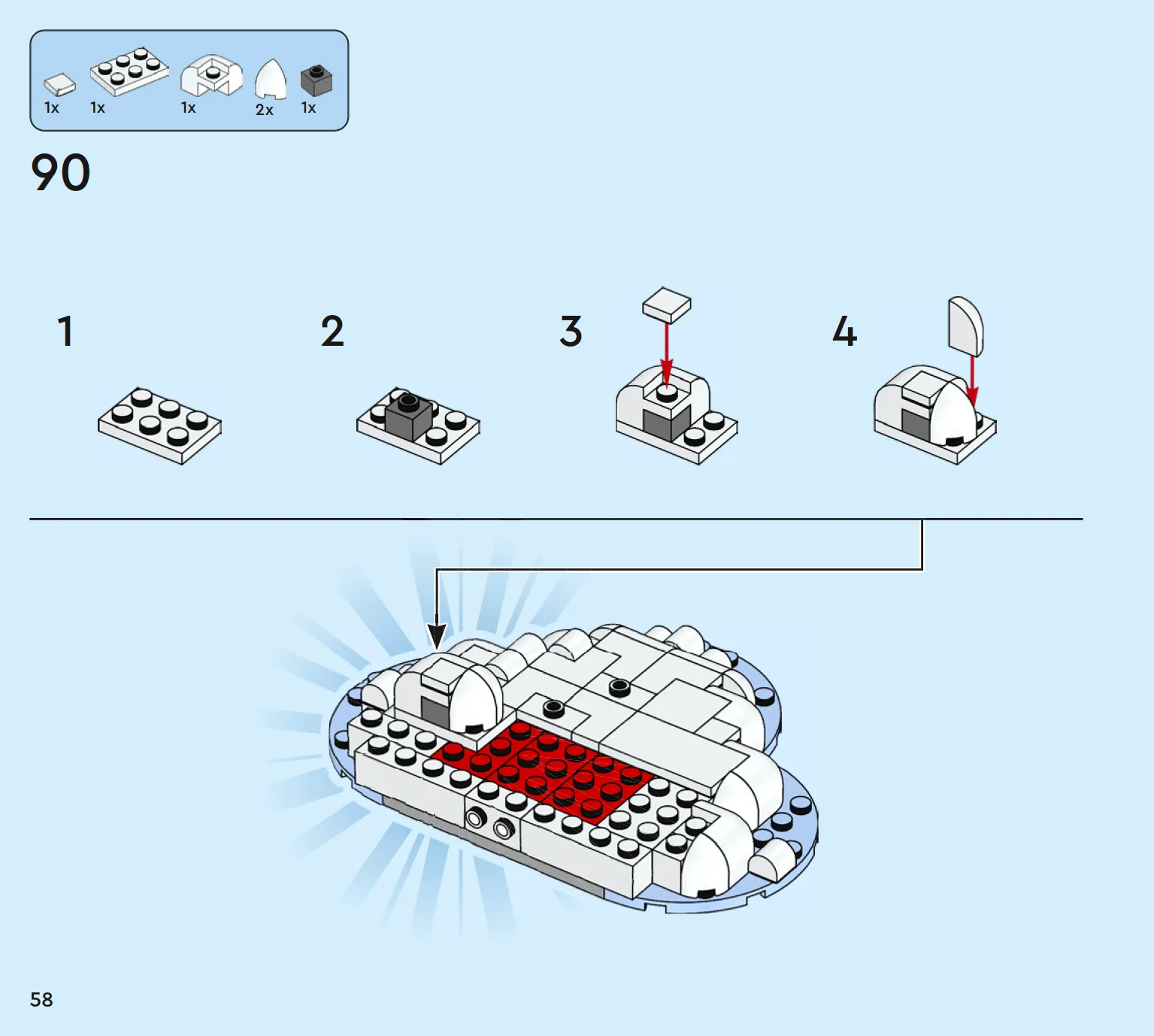 1x 1x 1x 2x 1x

90

1

2

3

4

58