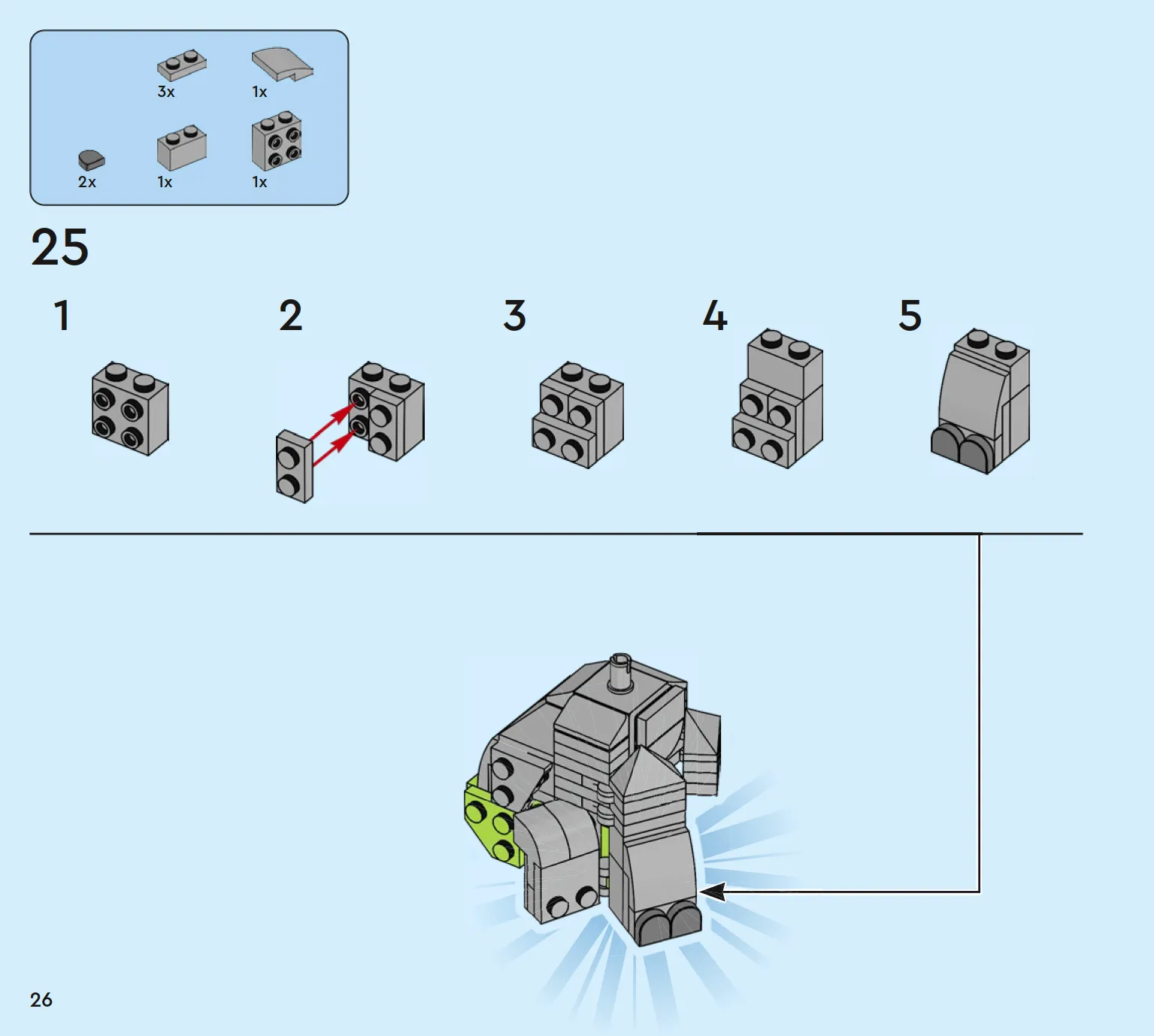 3x
1x
2x
1x
1x

25

1

2

3

4

5

26