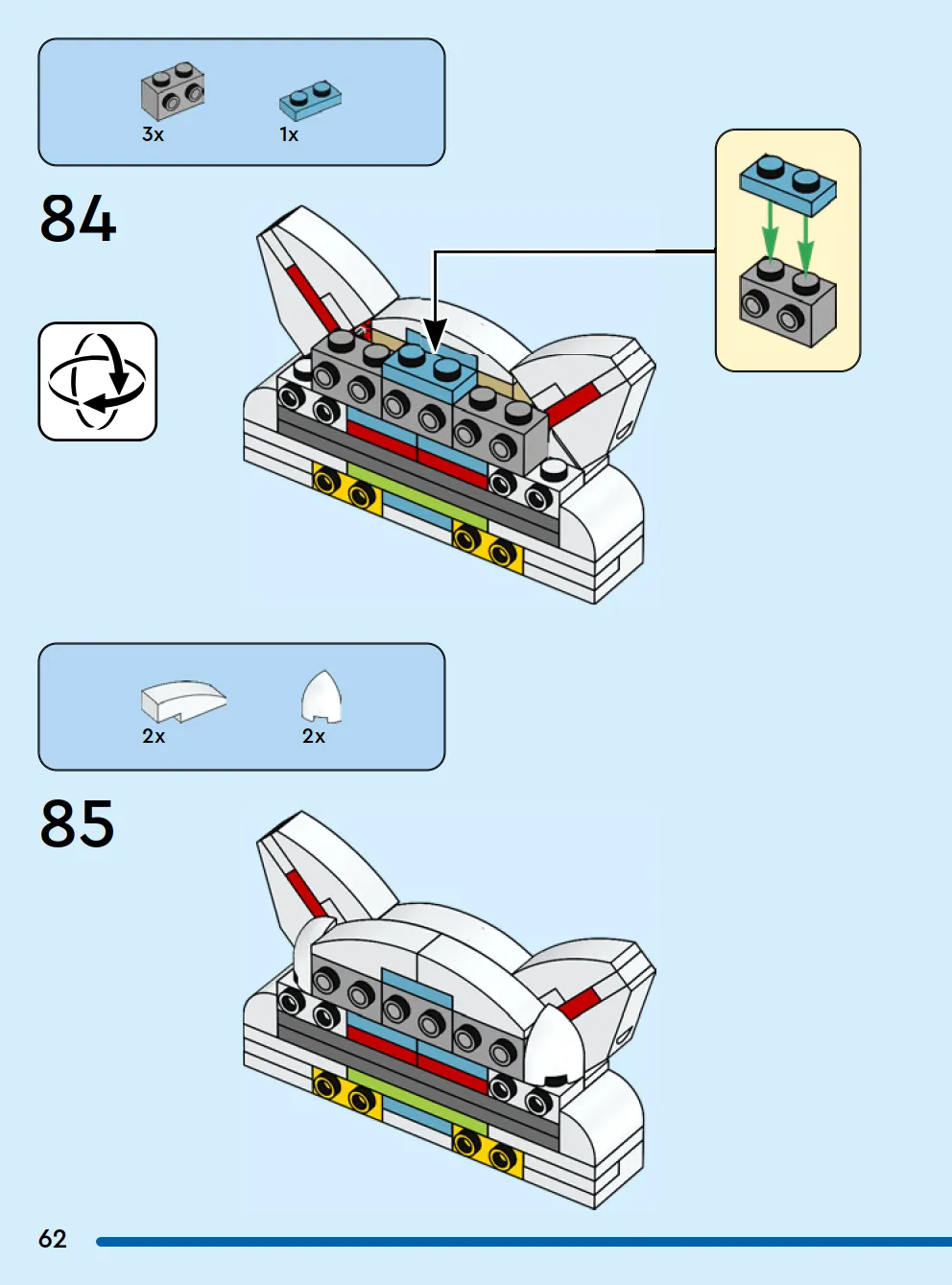 3x
1x

84

2x
2x

85

62