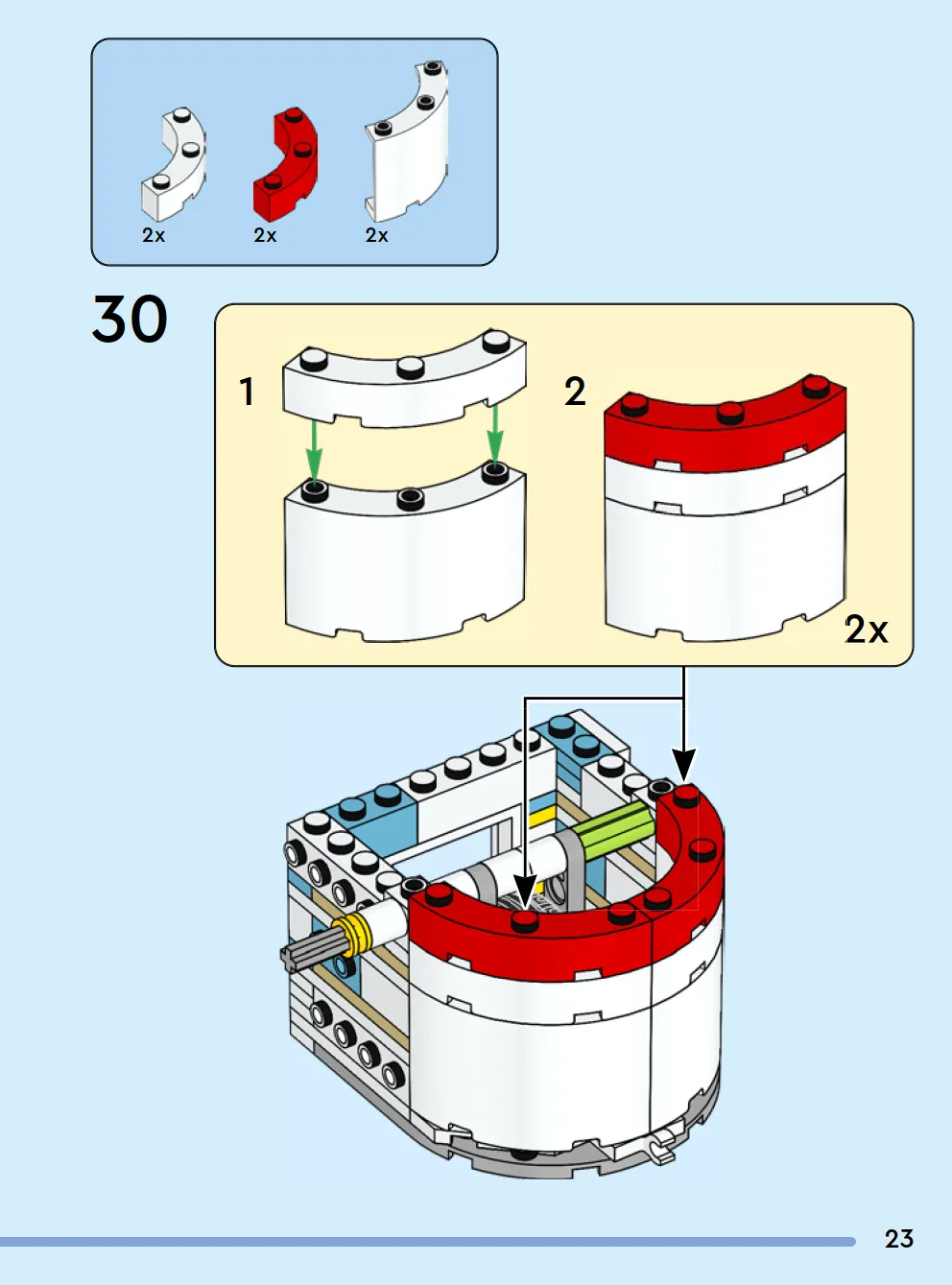 2x 2x 2x

30

1

2

2x

23