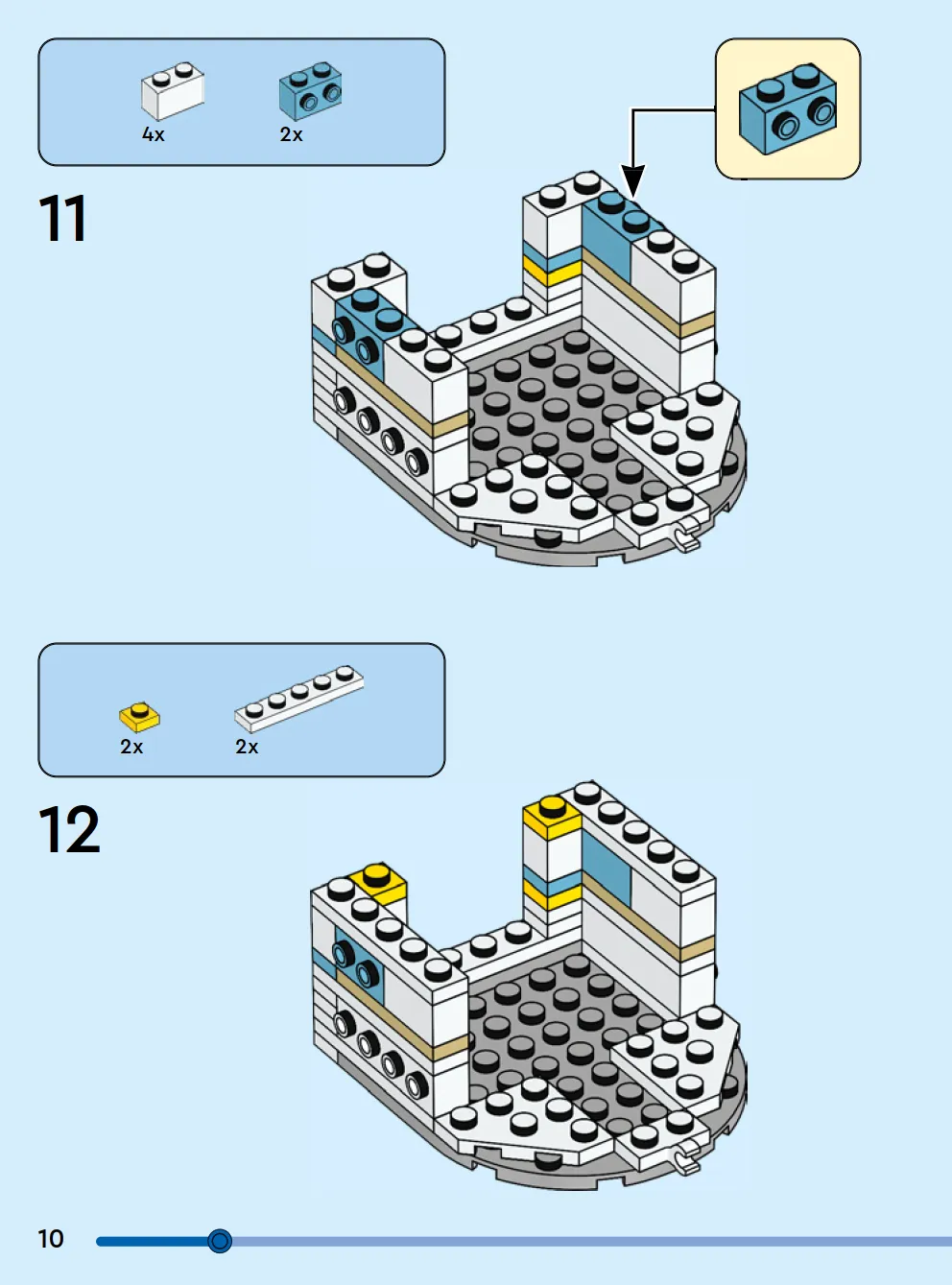 4x
2x

11

2x
2x

12

10