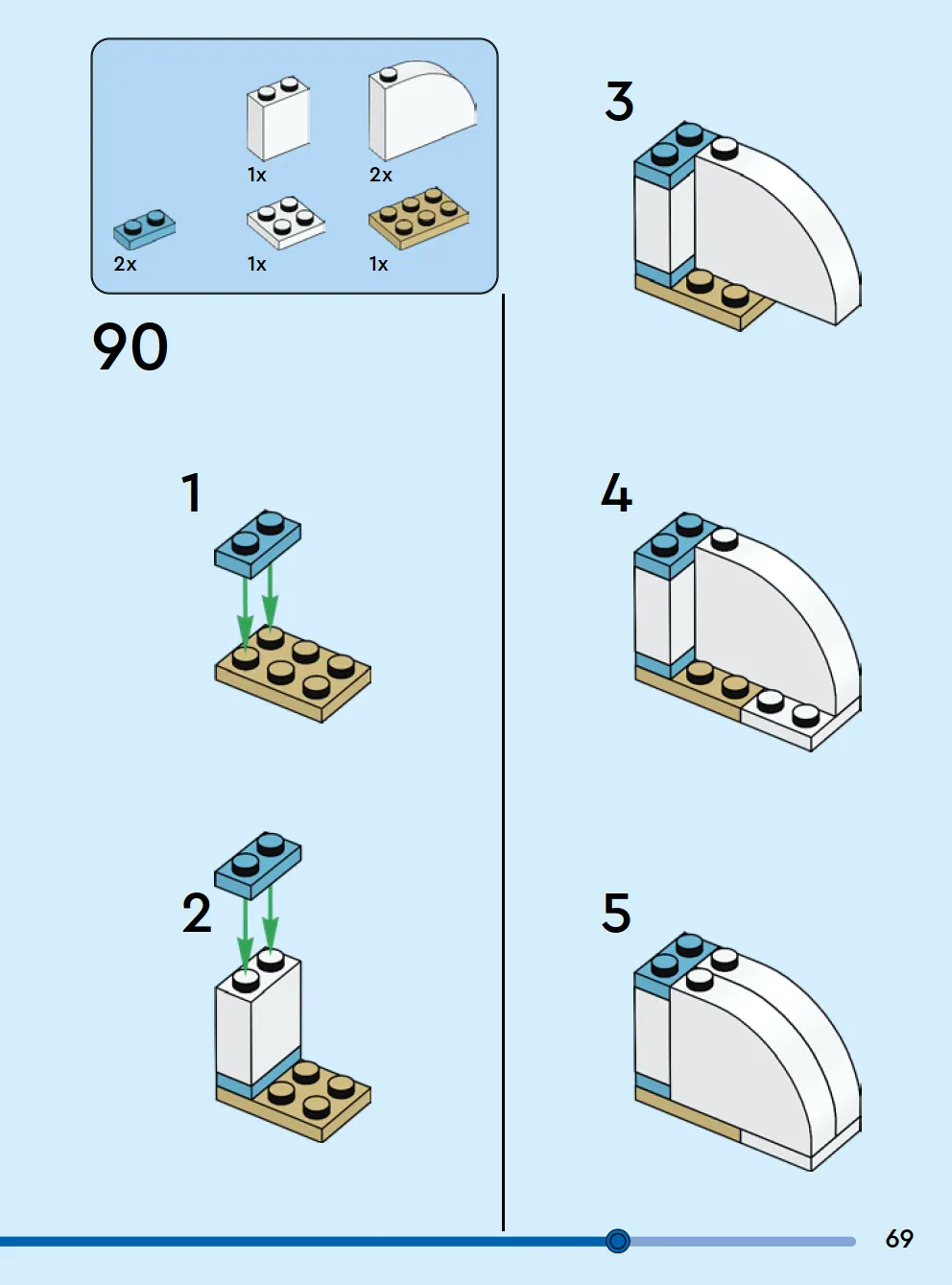 1x
2x
2x
1x
1x
90
1
2
3
4
5
69