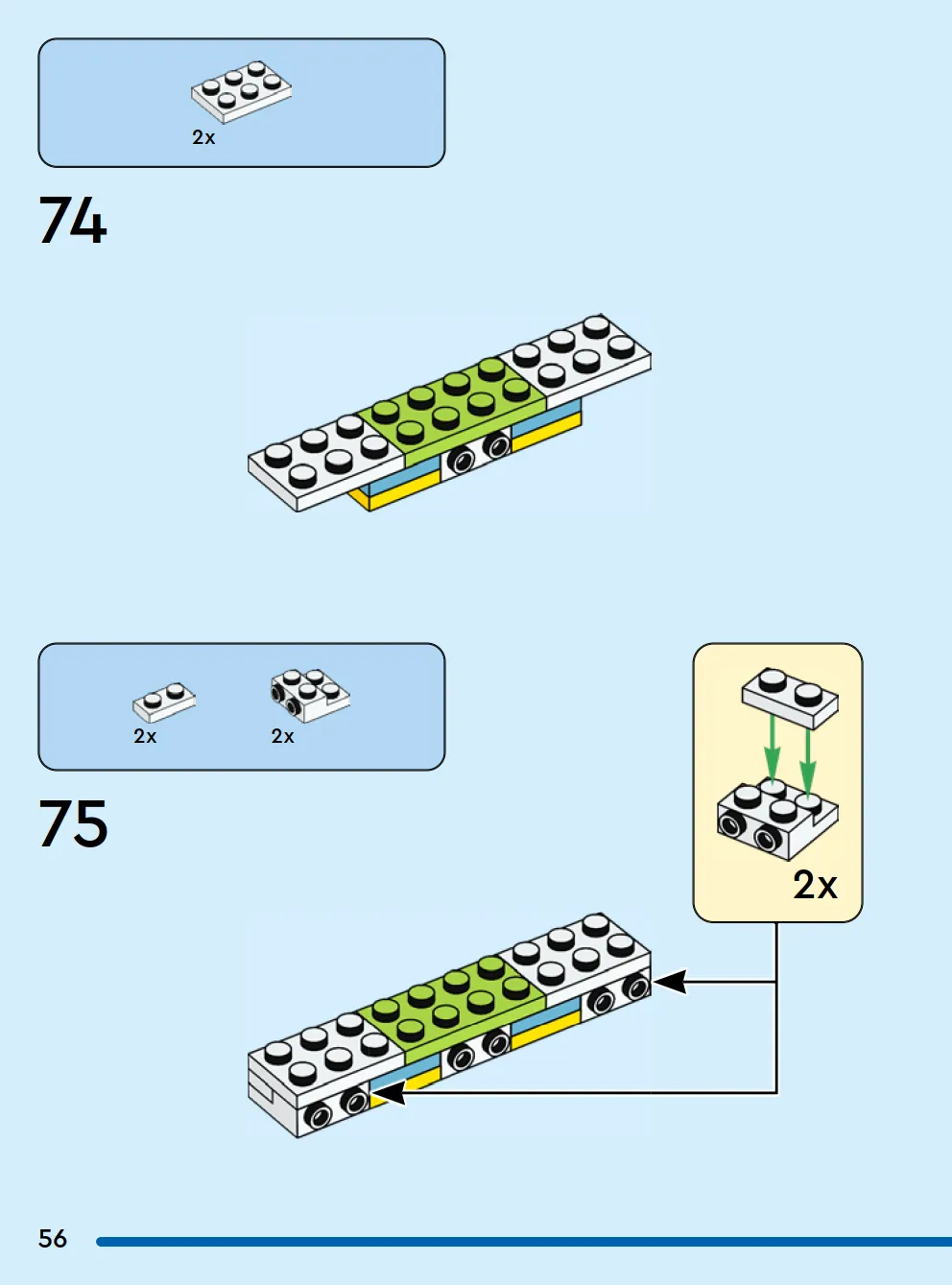 2x

74

2x

2x

75

2x

56