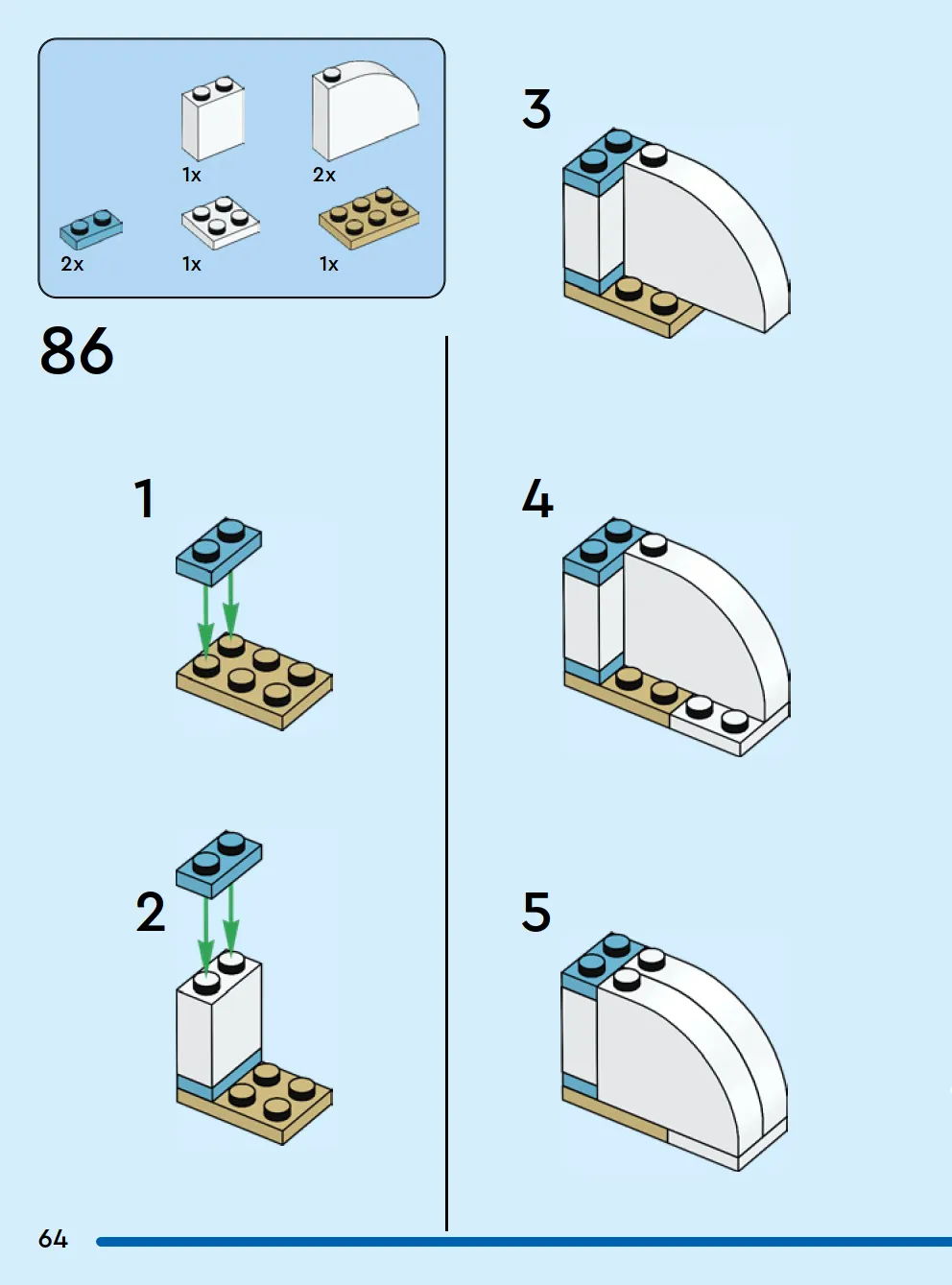 1x 2x

2x 1x 1x

86

1

2

3

4

5

64