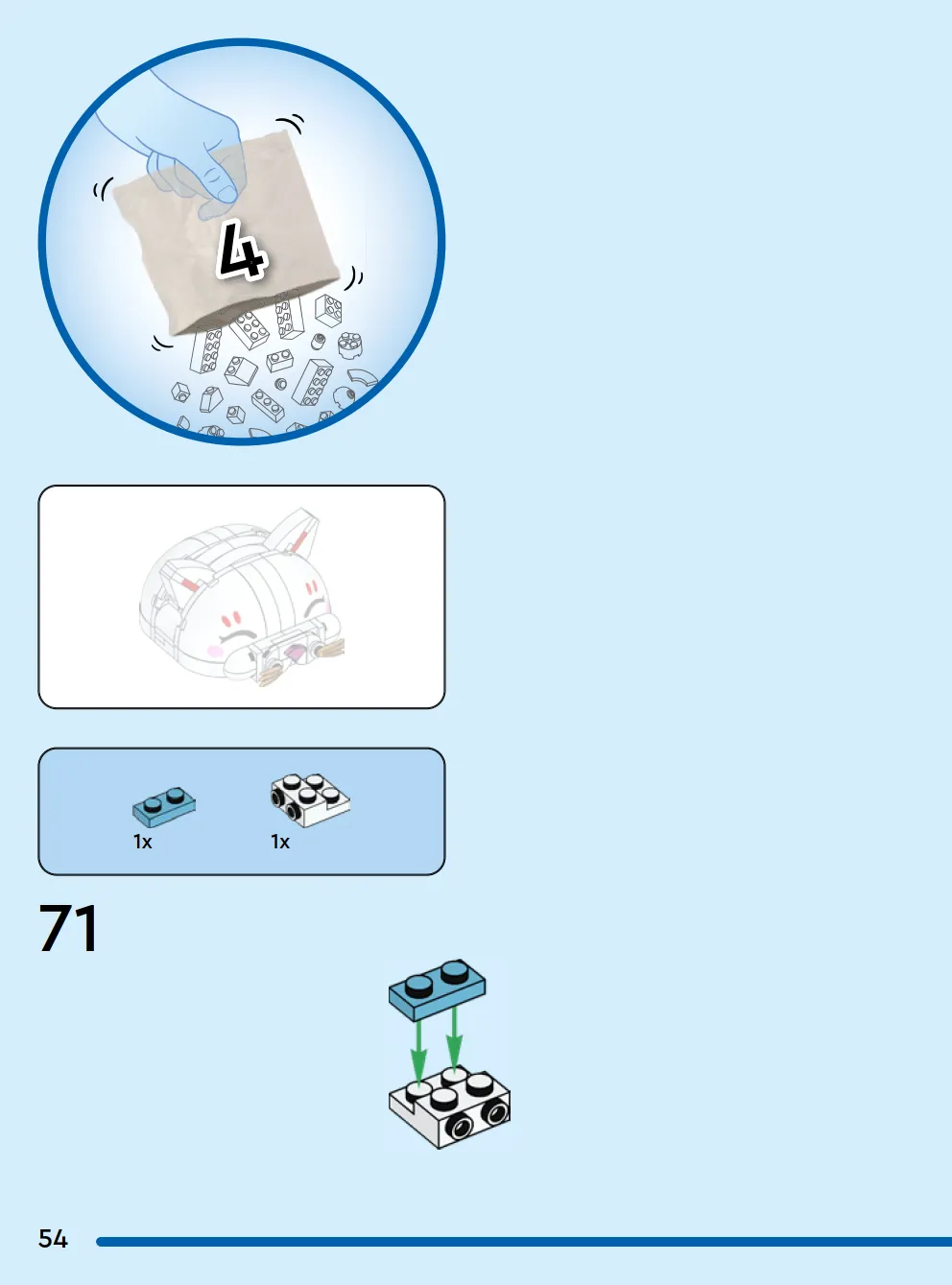 4

1x
1x

71

54