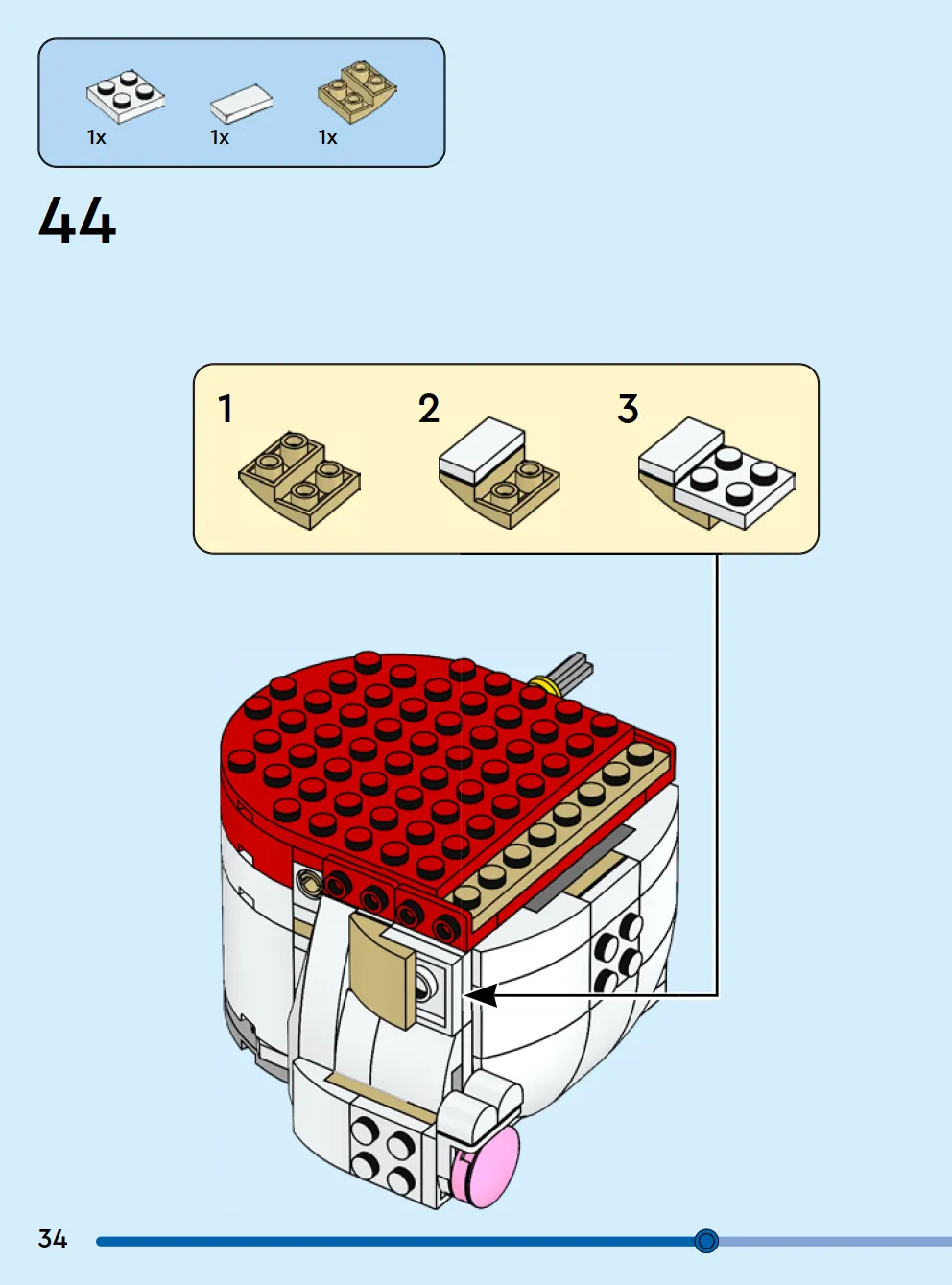 1x 1x 1x

44

1 2 3

34